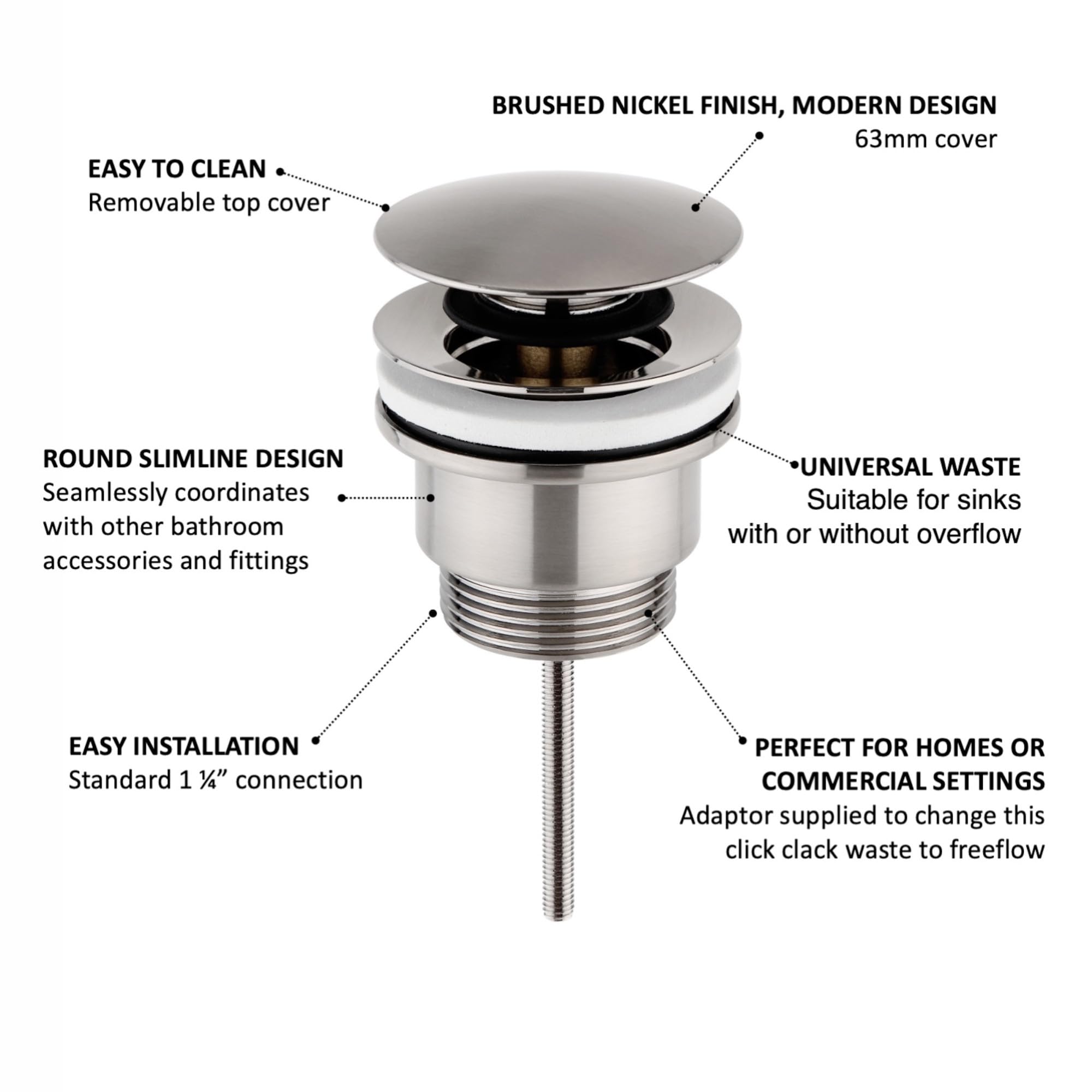 BRUSHED NICKEL FINISH, MODERN DESIGN
63mm cover

EASY TO CLEAN
Removable top cover

ROUND SLIMLINE DESIGN
Seamlessly coordinates with other bathroom accessories and fittings

UNIVERSAL WASTE
Suitable for sinks with or without overflow

EASY INSTALLATION
Standard 1 ¼” connection

PERFECT FOR HOMES OR COMMERCIAL SETTINGS
Adaptor supplied to change this click clack waste to freeflow