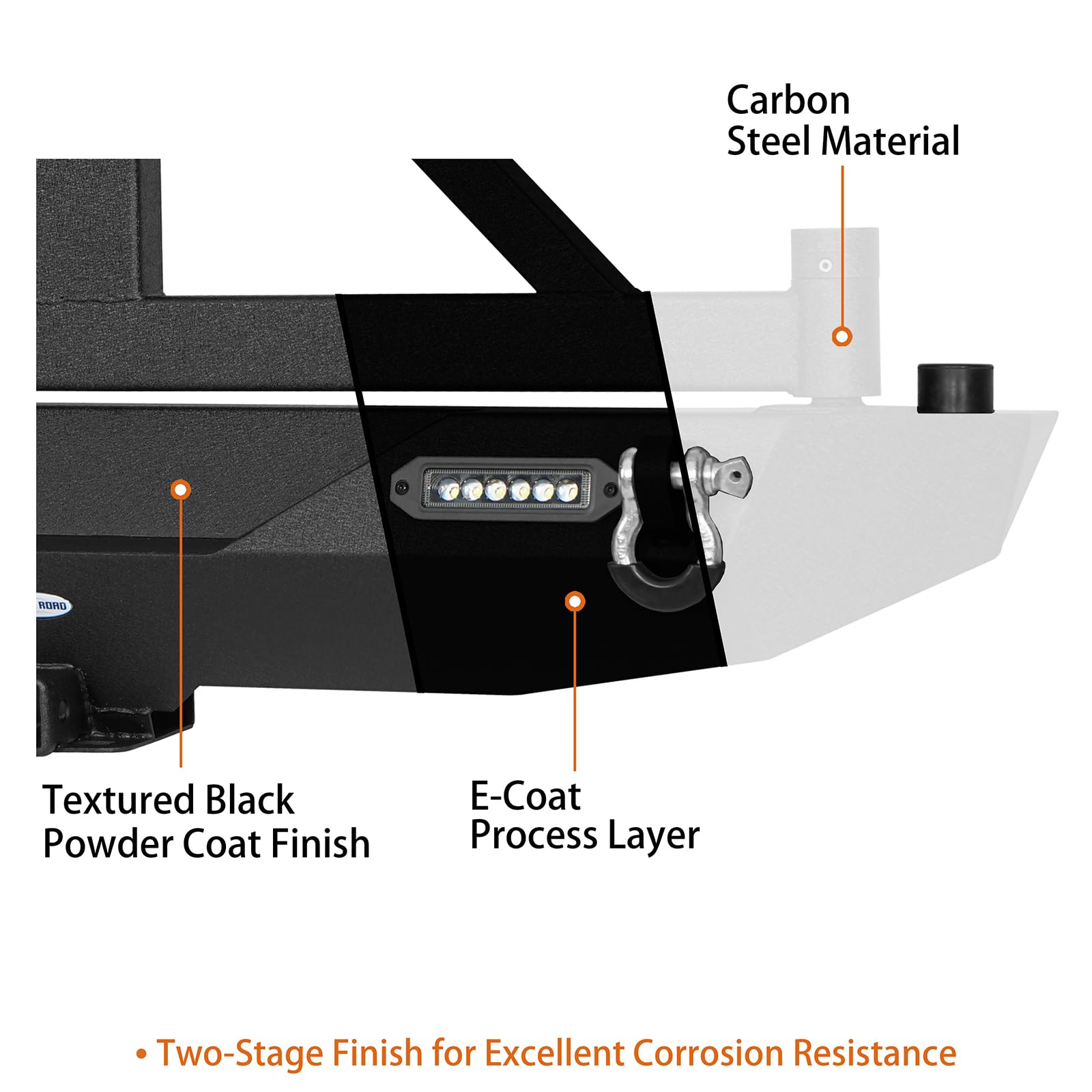 Carbon
Steel Material

ROAD

Textured Black
Powder Coat Finish

E-Coat
Process Layer

• Two-Stage Finish for Excellent Corrosion Resistance