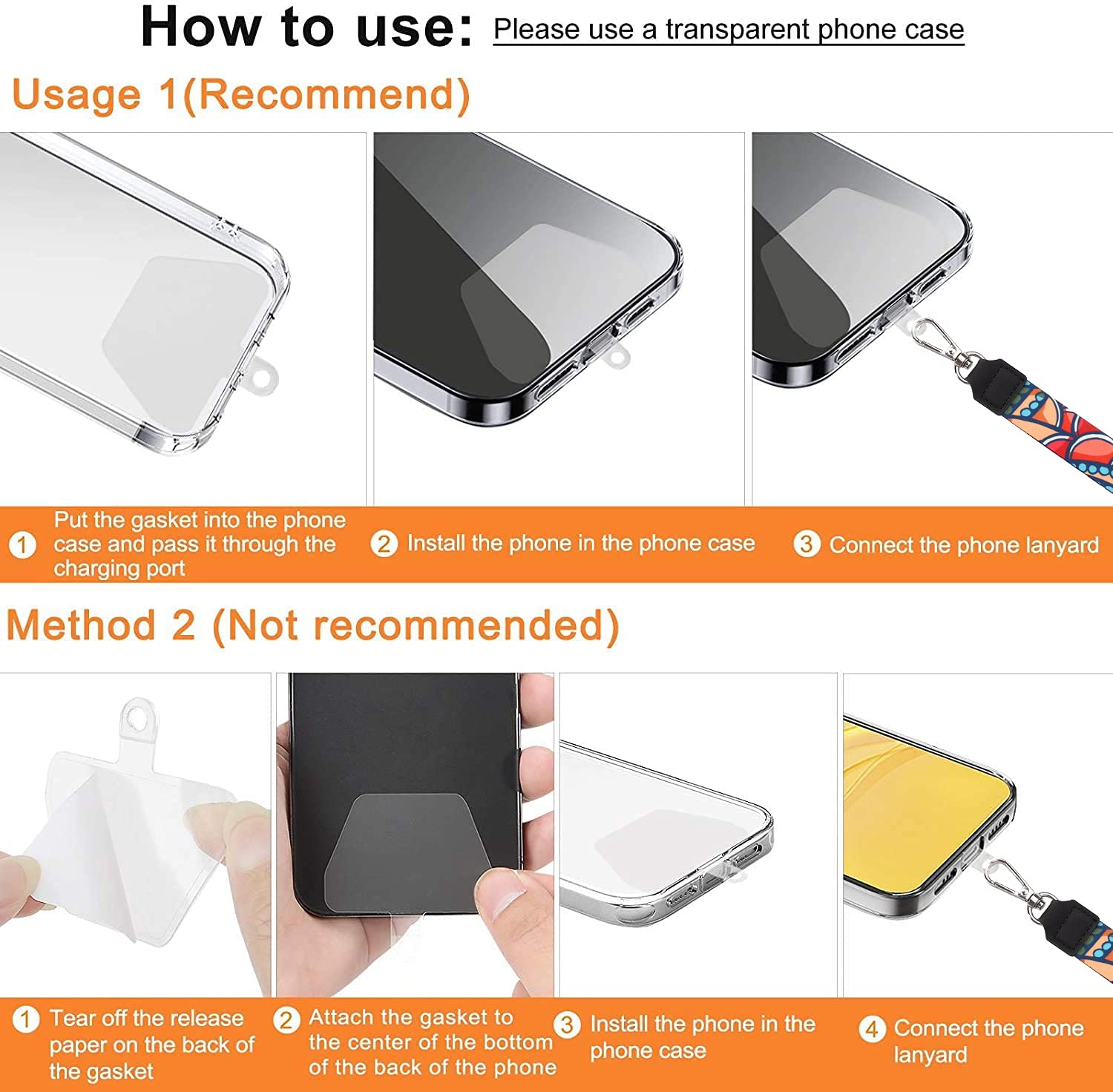 How to use: Please use a transparent phone case

Usage 1(Recommend)

① Put the gasket into the phone case and pass it through the charging port

② Install the phone in the phone case

③ Connect the phone lanyard

Method 2 (Not recommended)

① Tear off the release paper on the back of the gasket

② Attach the gasket to the center of the bottom of the back of the phone

③ Install the phone in the phone case

④ Connect the phone lanyard