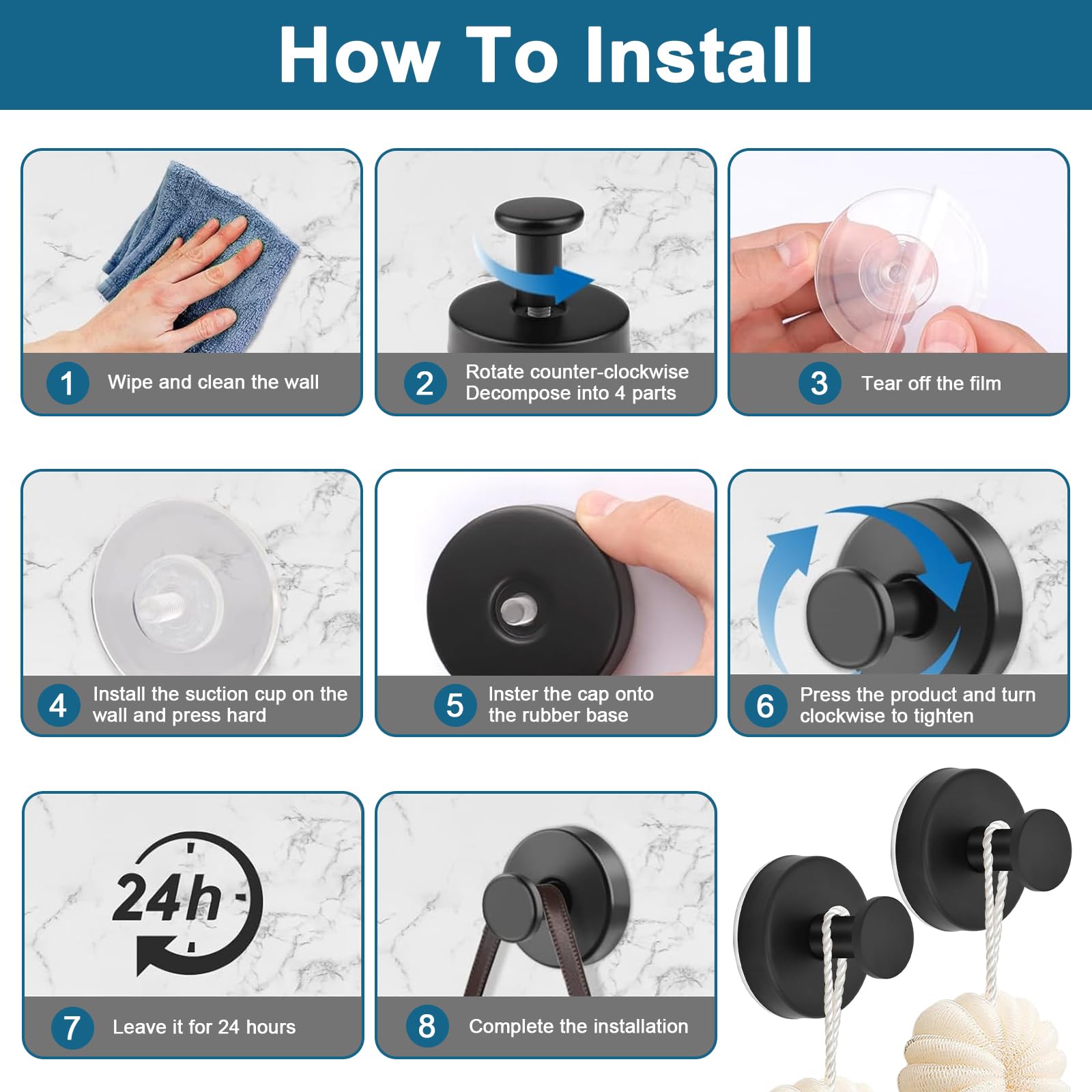 How To Install

1 Wipe and clean the wall

2 Rotate counter-clockwise Decompose into 4 parts

3 Tear off the film

4 Install the suction cup on the wall and press hard

5 Inster the cap onto the rubber base

6 Press the product and turn clockwise to tighten

24h

7 Leave it for 24 hours

8 Complete the installation