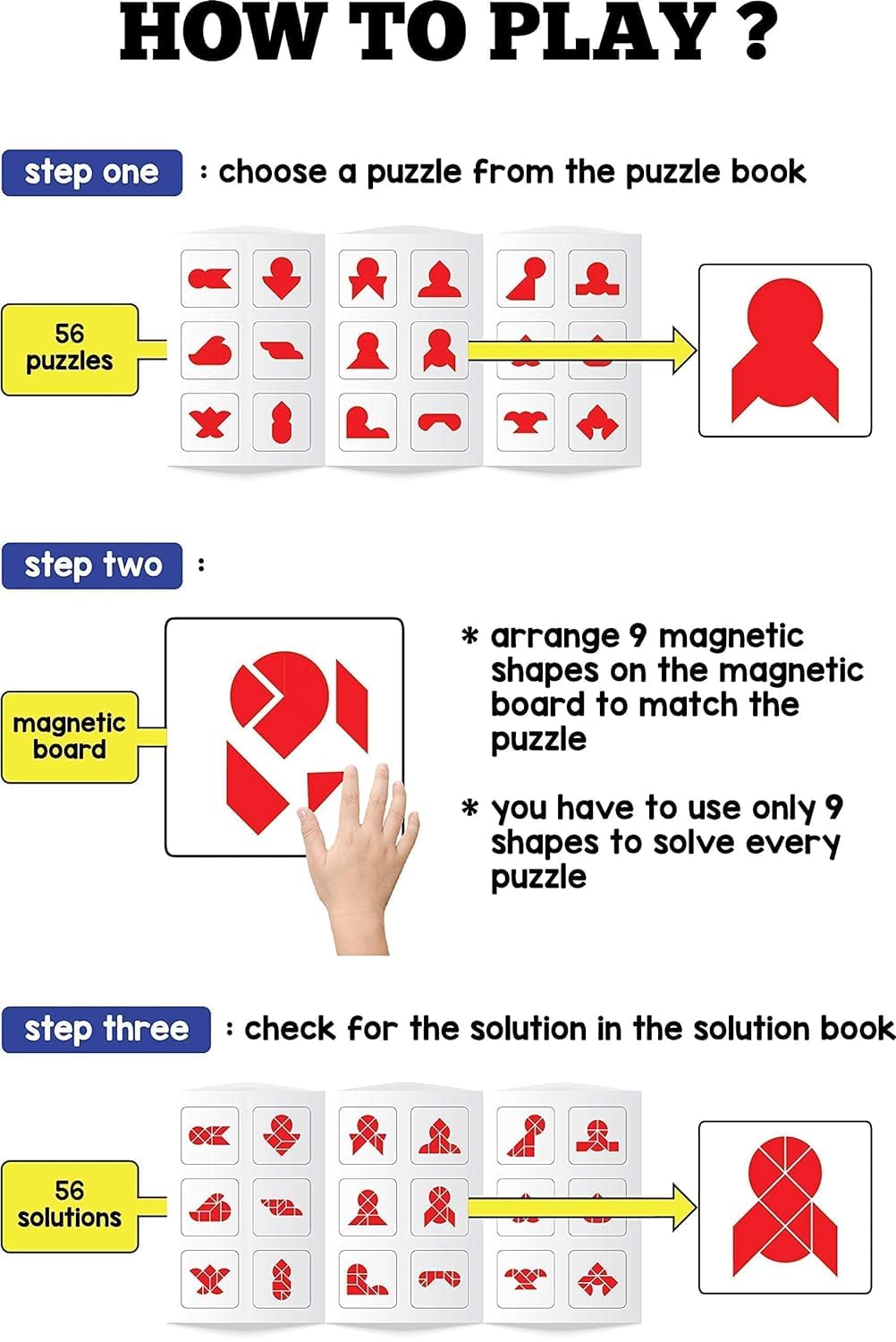 HOW TO PLAY ?

step one : choose a puzzle from the puzzle book

56 puzzles

step two :

magnetic board

* arrange 9 magnetic shapes on the magnetic board to match the puzzle

* you have to use only 9 shapes to solve every puzzle

step three : check for the solution in the solution book

56 solutions