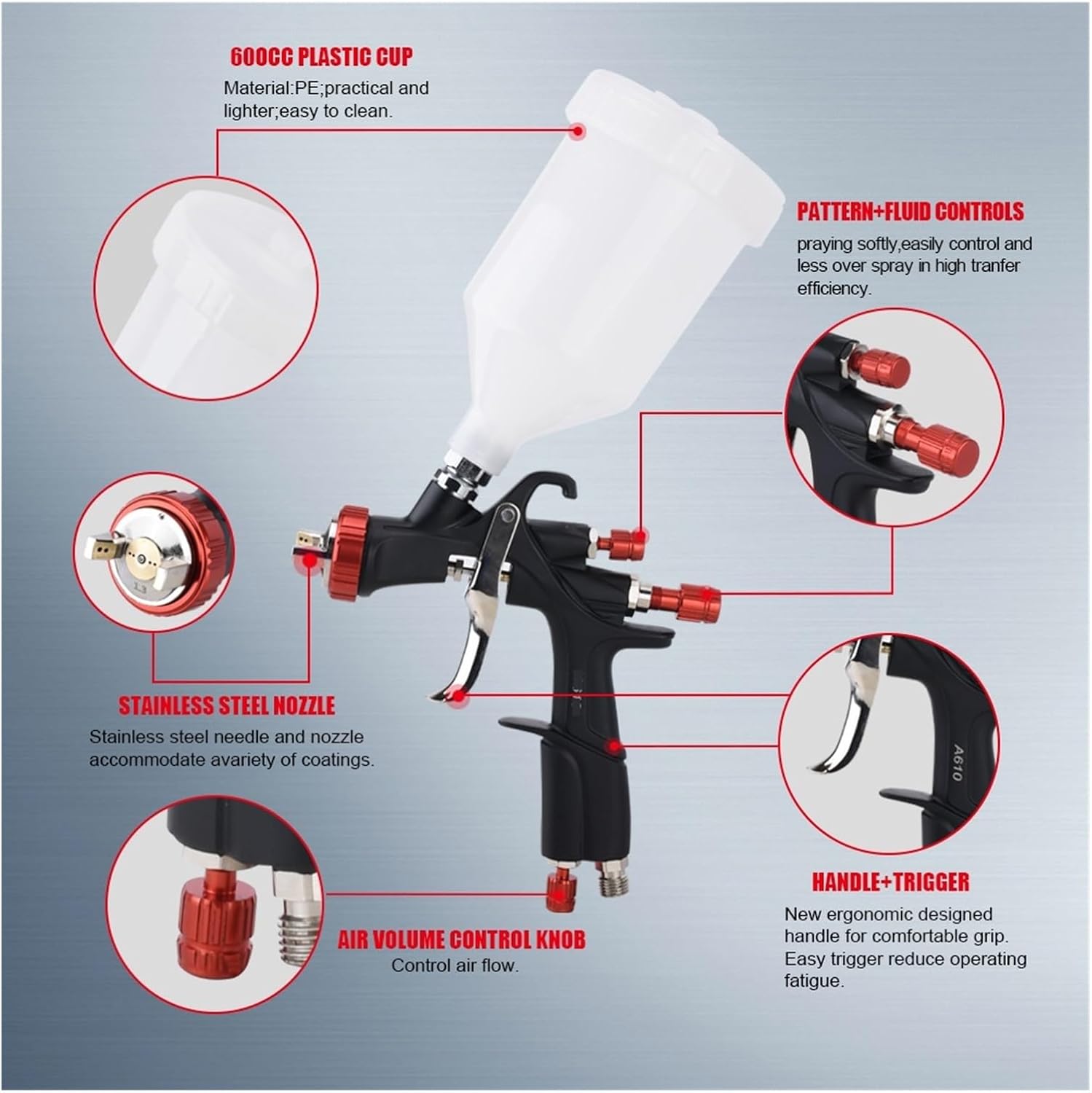 600CC PLASTIC CUP
Material:PE;practical and lighter;easy to clean.

PATTERN+FLUID CONTROLS
praying softly,easily control and less over spray in high tranfer efficiency.

1.3

STAINLESS STEEL NOZZLE
Stainless steel needle and nozzle accommodate avariety of coatings.

A610

HANDLE+TRIGGER
New ergonomic designed handle for comfortable grip. Easy trigger reduce operating fatigue.

AIR VOLUME CONTROL KNOB
Control air flow.