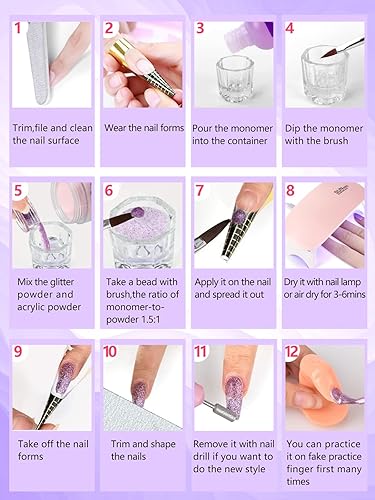 1
Trim,file and clean the nail surface

2
Wear the nail forms

3
Pour the monomer into the container

4
Dip the monomer with the brush

5
Mix the glitter powder and acrylic powder

6
Take a bead with brush,the ratio of monomer-to-powder 1.5:1

7
Apply it on the nail and spread it out

8
Dry it with nail lamp or air dry for 3-6mins

9
Take off the nail forms

10
Trim and shape the nails

11
Remove it with nail drill if you want to do the new style

12
You can practice it on fake practice finger first many times