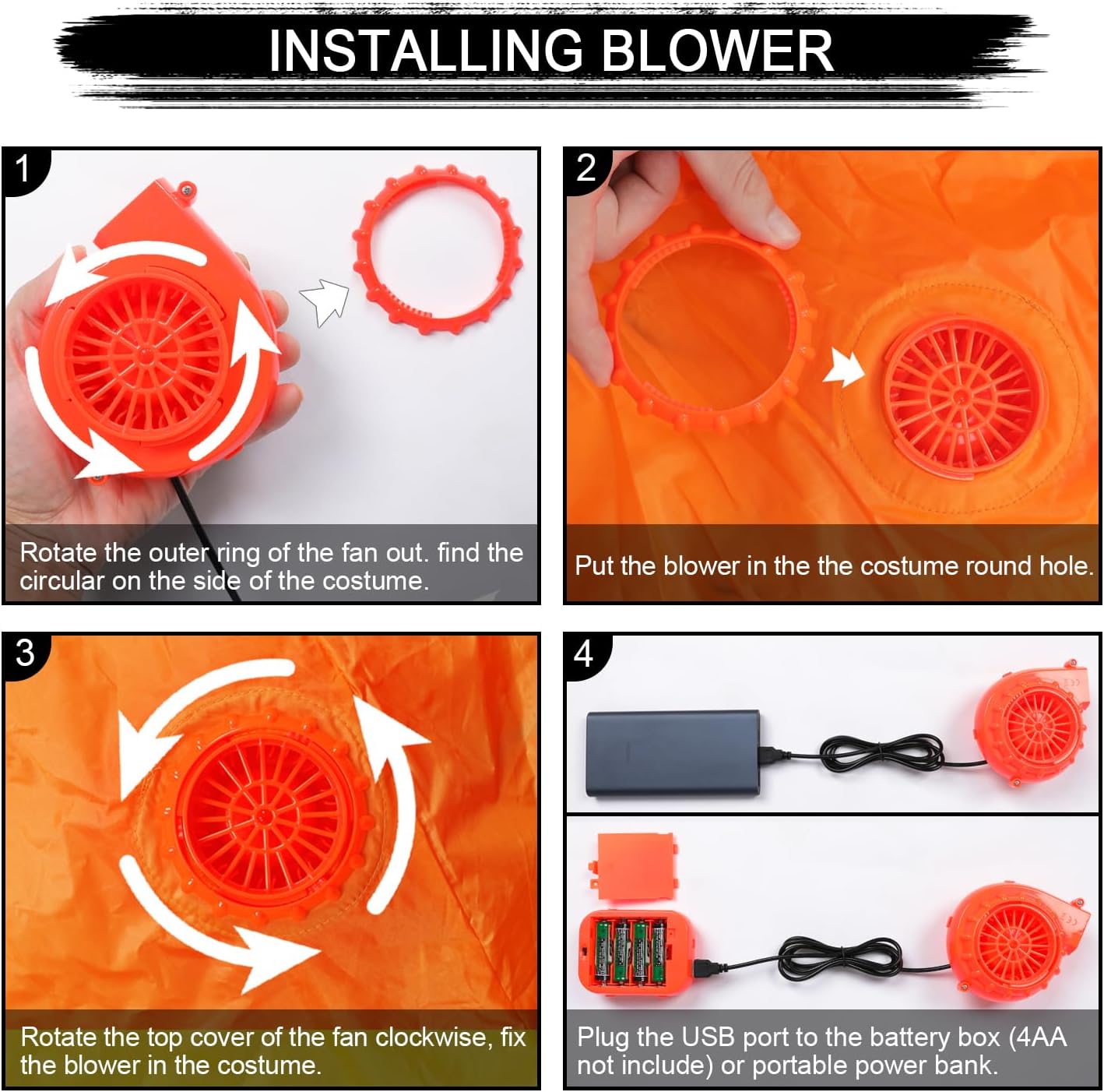 INSTALLING BLOWER

1

Rotate the outer ring of the fan out. find the circular on the side of the costume.

2

Put the blower in the the costume round hole.

3

Rotate the top cover of the fan clockwise, fix the blower in the costume.

4

Plug the USB port to the battery box (4AA not include) or portable power bank.