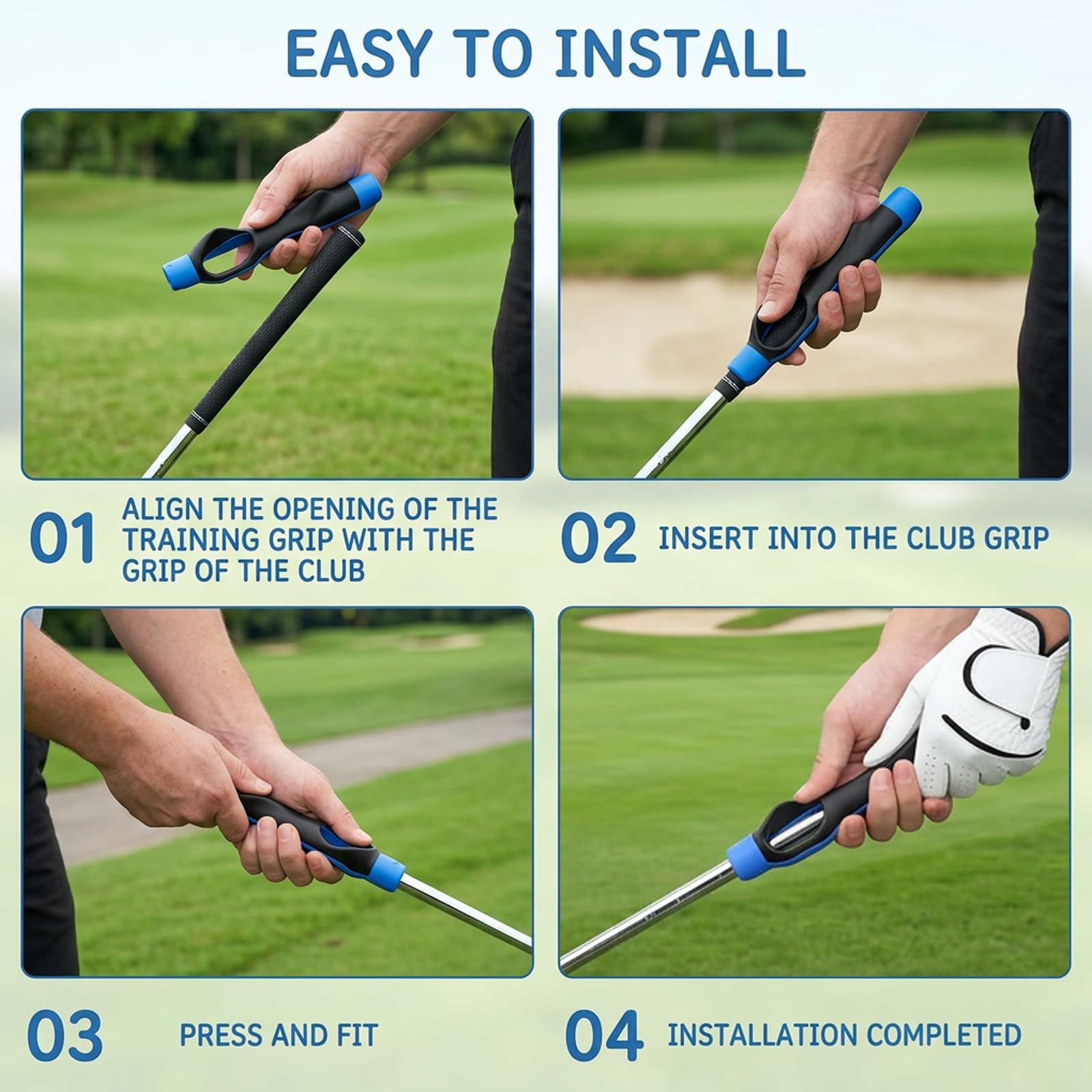 EASY TO INSTALL

01 ALIGN THE OPENING OF THE TRAINING GRIP WITH THE GRIP OF THE CLUB

02 INSERT INTO THE CLUB GRIP

03 PRESS AND FIT

04 INSTALLATION COMPLETED