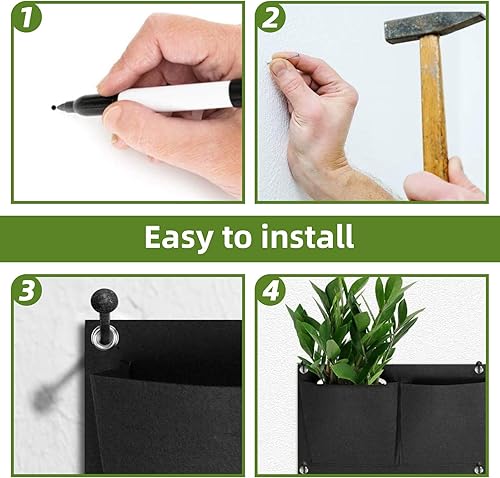 1

2

Easy to install

3

4