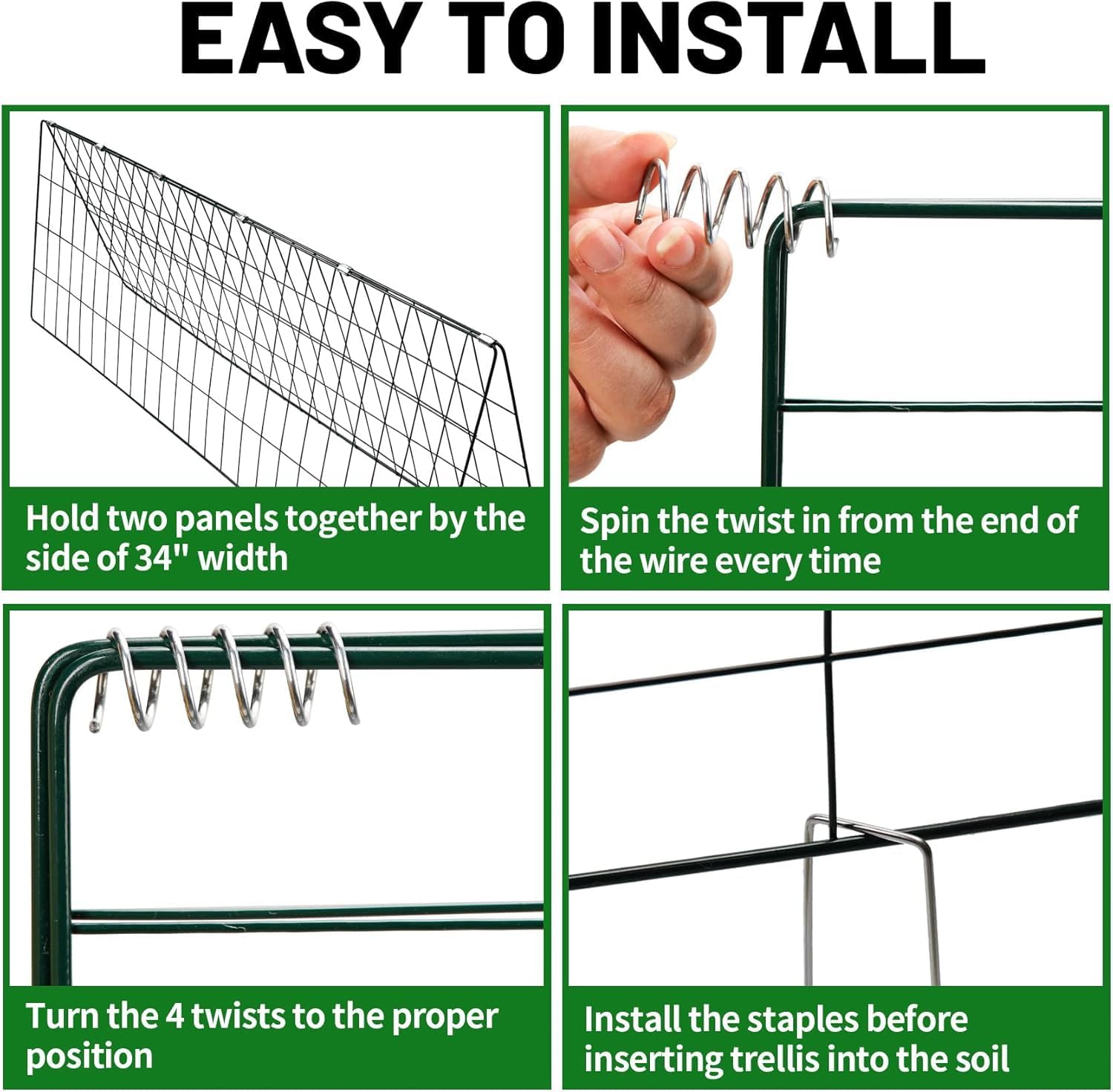 EASY TO INSTALL

Hold two panels together by the side of 34" width

Spin the twist in from the end of the wire every time

Turn the 4 twists to the proper position

Install the staples before inserting trellis into the soil