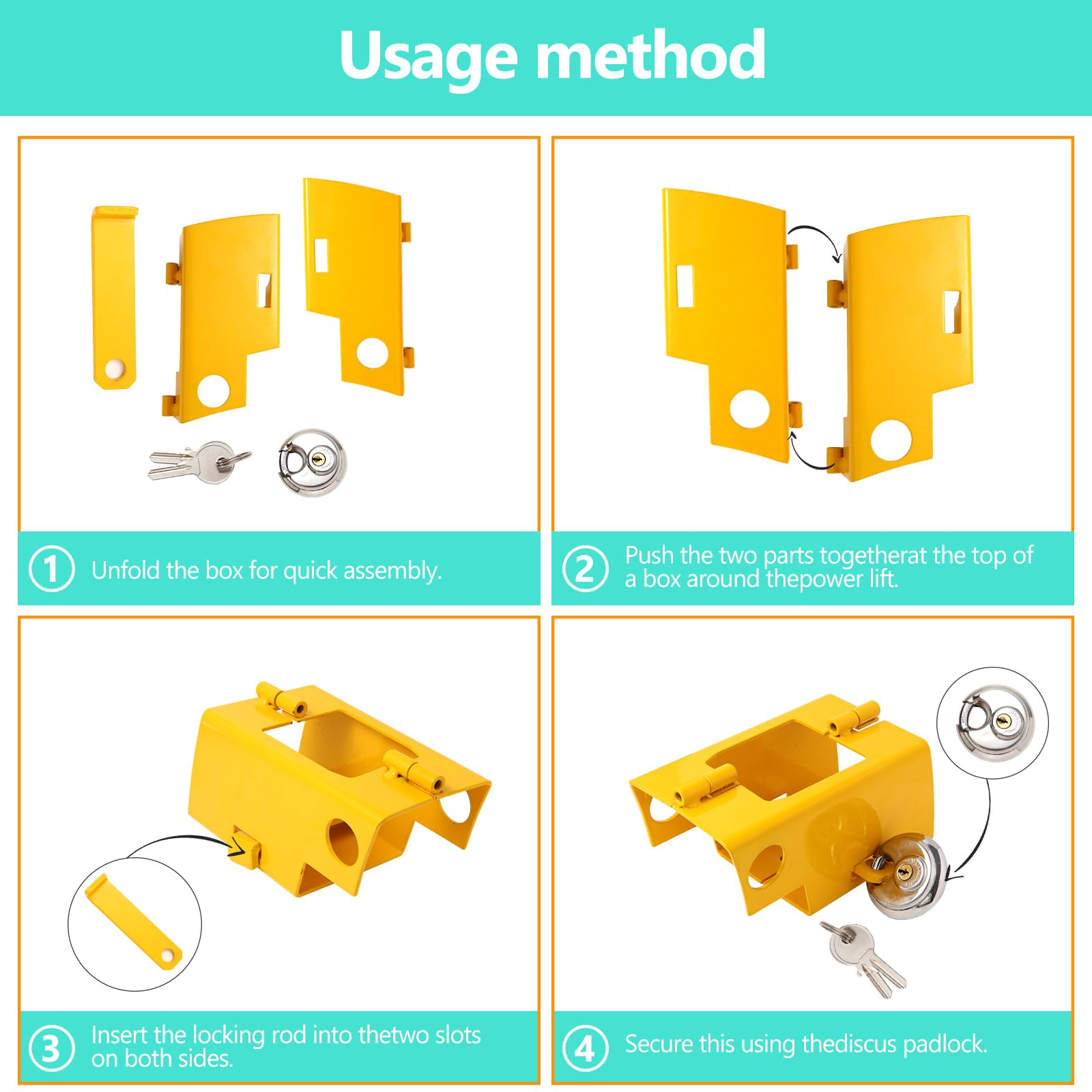 Usage method

1 Unfold the box for quick assembly.

2 Push the two parts togetherat the top of a box around thepower lift.

3 Insert the locking rod into thetwo slots on both sides.

4 Secure this using thediscus padlock.