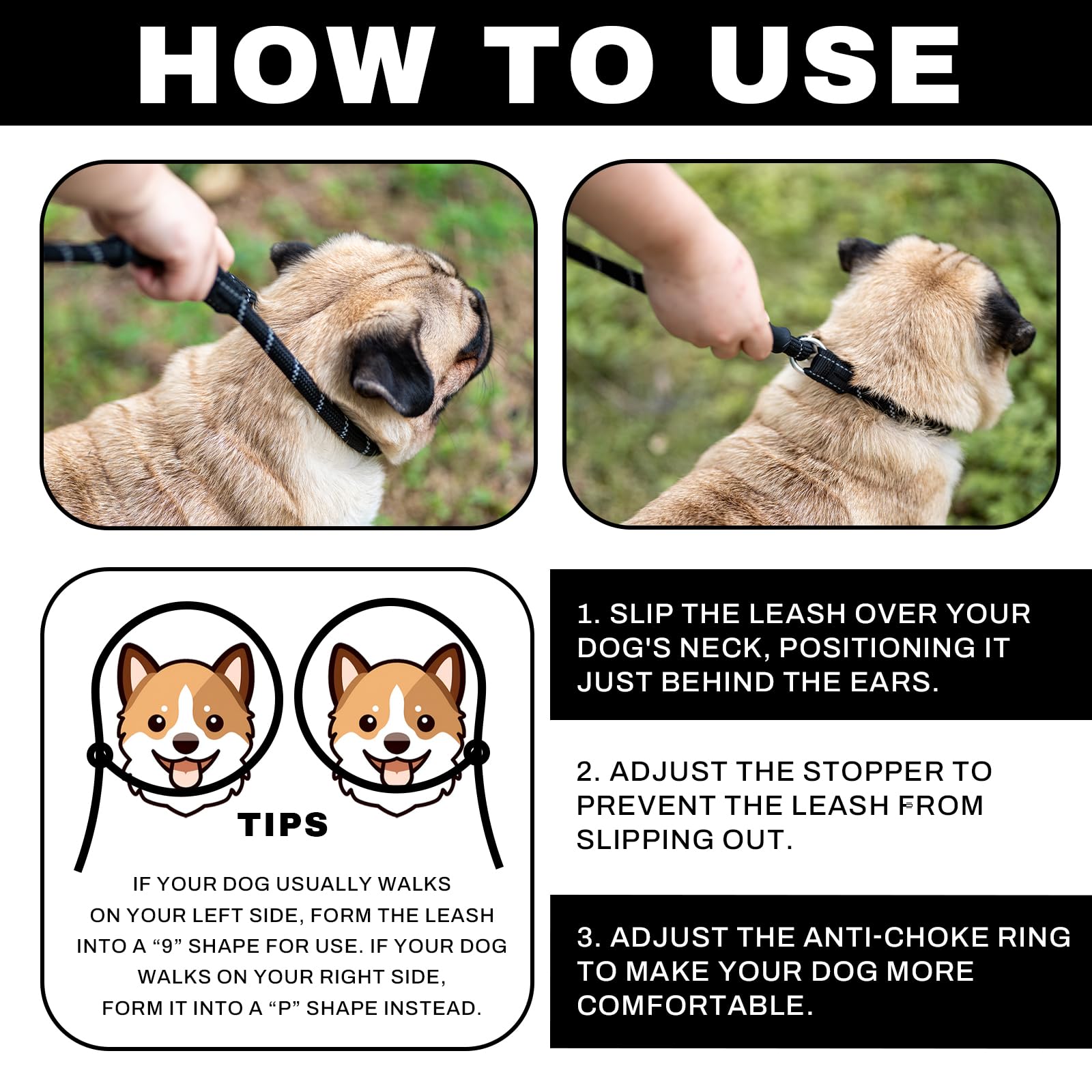 HOW TO USE

TIPS

IF YOUR DOG USUALLY WALKS ON YOUR LEFT SIDE, FORM THE LEASH INTO A “9” SHAPE FOR USE. IF YOUR DOG WALKS ON YOUR RIGHT SIDE, FORM IT INTO A “P” SHAPE INSTEAD.

1. SLIP THE LEASH OVER YOUR DOG'S NECK, POSITIONING IT JUST BEHIND THE EARS.

2. ADJUST THE STOPPER TO PREVENT THE LEASH FROM SLIPPING OUT.

3. ADJUST THE ANTI-CHOKE RING TO MAKE YOUR DOG MORE COMFORTABLE.