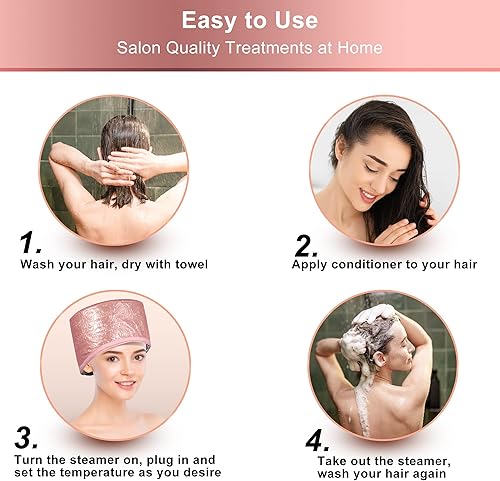 Easy to Use
Salon Quality Treatments at Home

1.
Wash your hair, dry with towel

2.
Apply conditioner to your hair

3.
Turn the steamer on, plug in and set the temperature as you desire

4.
Take out the steamer, wash your hair again