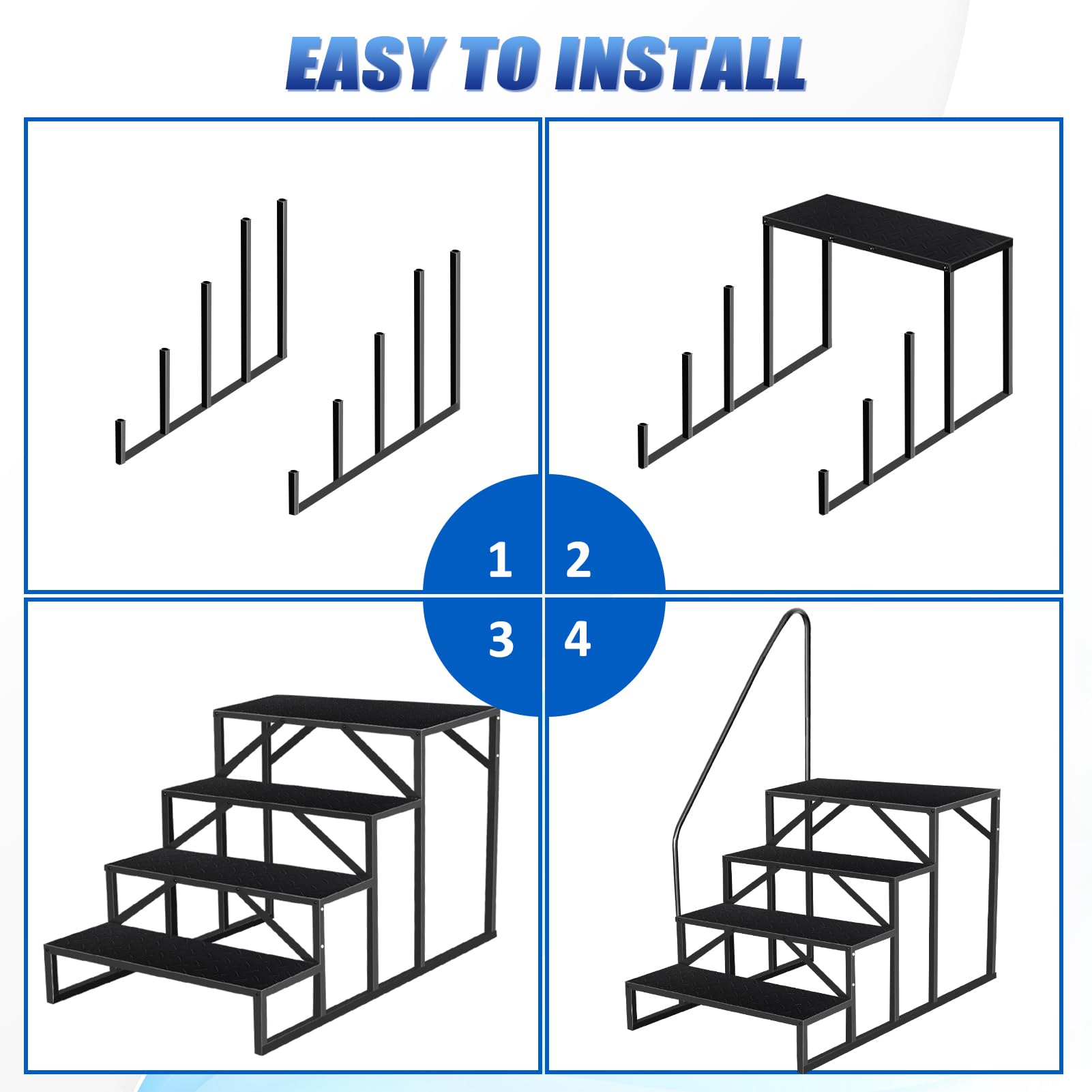 EASY TO INSTALL

1

2

3

4