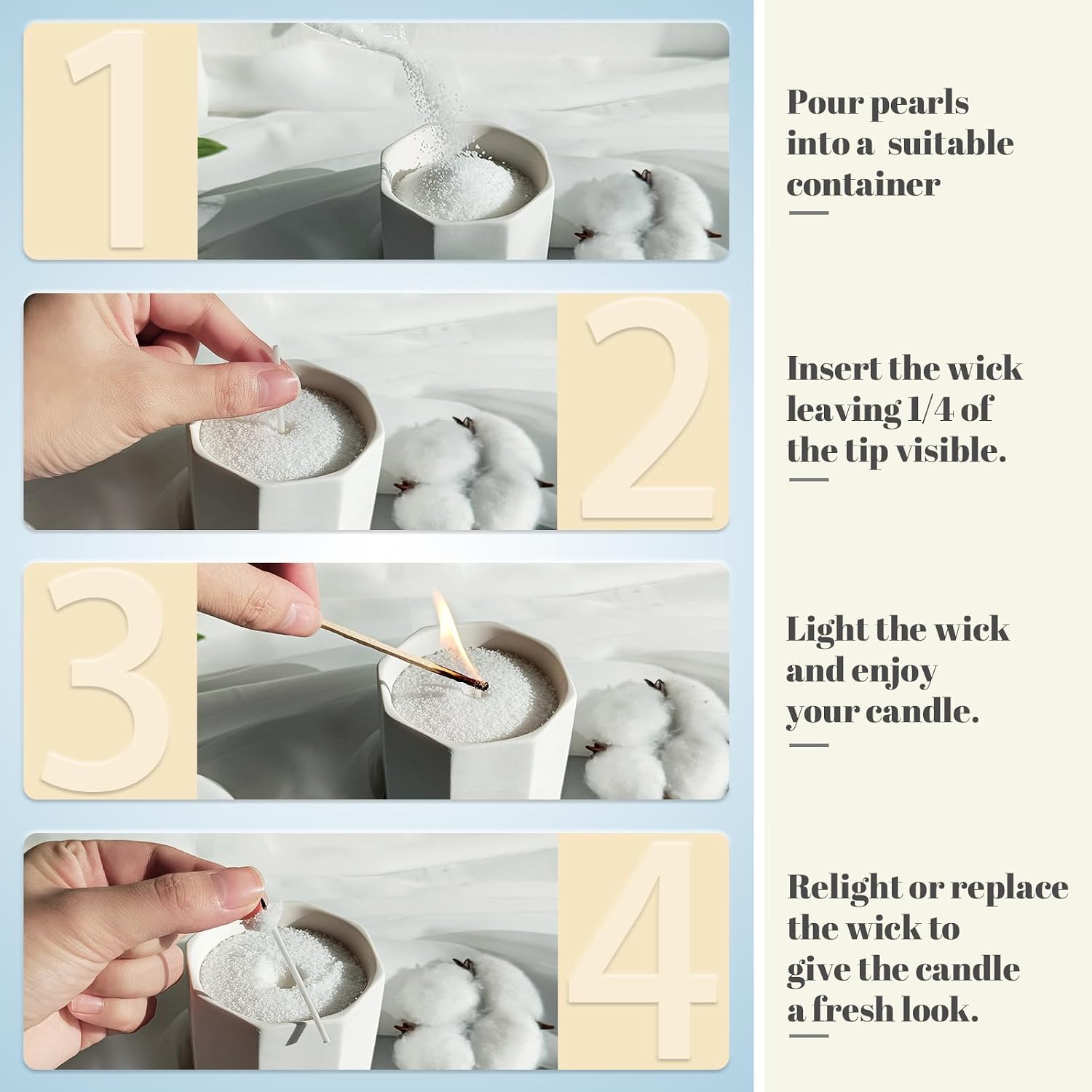 1

Pour pearls into a suitable container

2

Insert the wick leaving 1/4 of the tip visible.

3

Light the wick and enjoy your candle.

4

Relight or replace the wick to give the candle a fresh look.