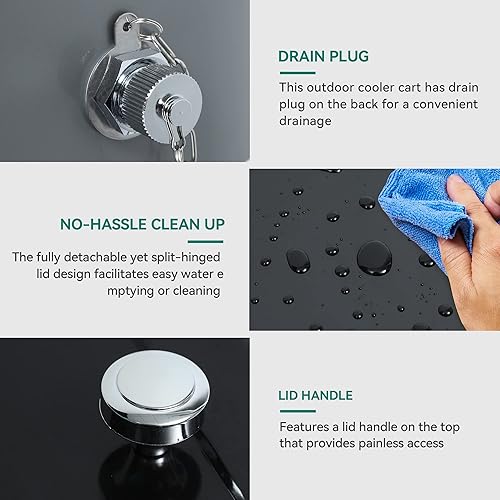 DRAIN PLUG

This outdoor cooler cart has drain plug on the back for a convenient drainage

NO-HASSLE CLEAN UP

The fully detachable yet split-hinged lid design facilitates easy water e mptying or cleaning

LID HANDLE

Features a lid handle on the top that provides painless access