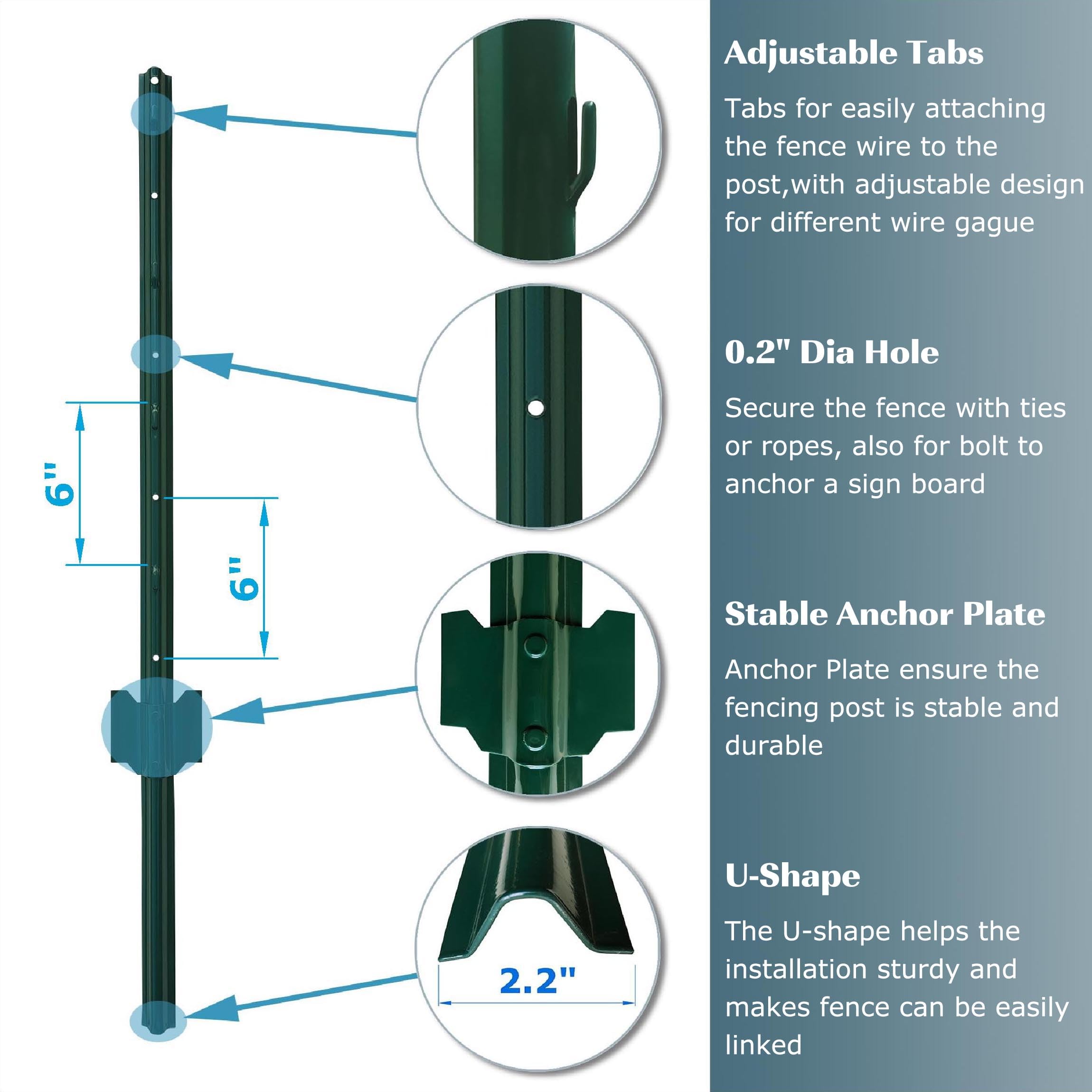 6"

6"

2.2"

Adjustable Tabs

Tabs for easily attaching the fence wire to the post,with adjustable design for different wire gague

0.2" Dia Hole

Secure the fence with ties or ropes, also for bolt to anchor a sign board

Stable Anchor Plate

Anchor Plate ensure the fencing post is stable and durable

U-Shape

The U-shape helps the installation sturdy and makes fence can be easily linked