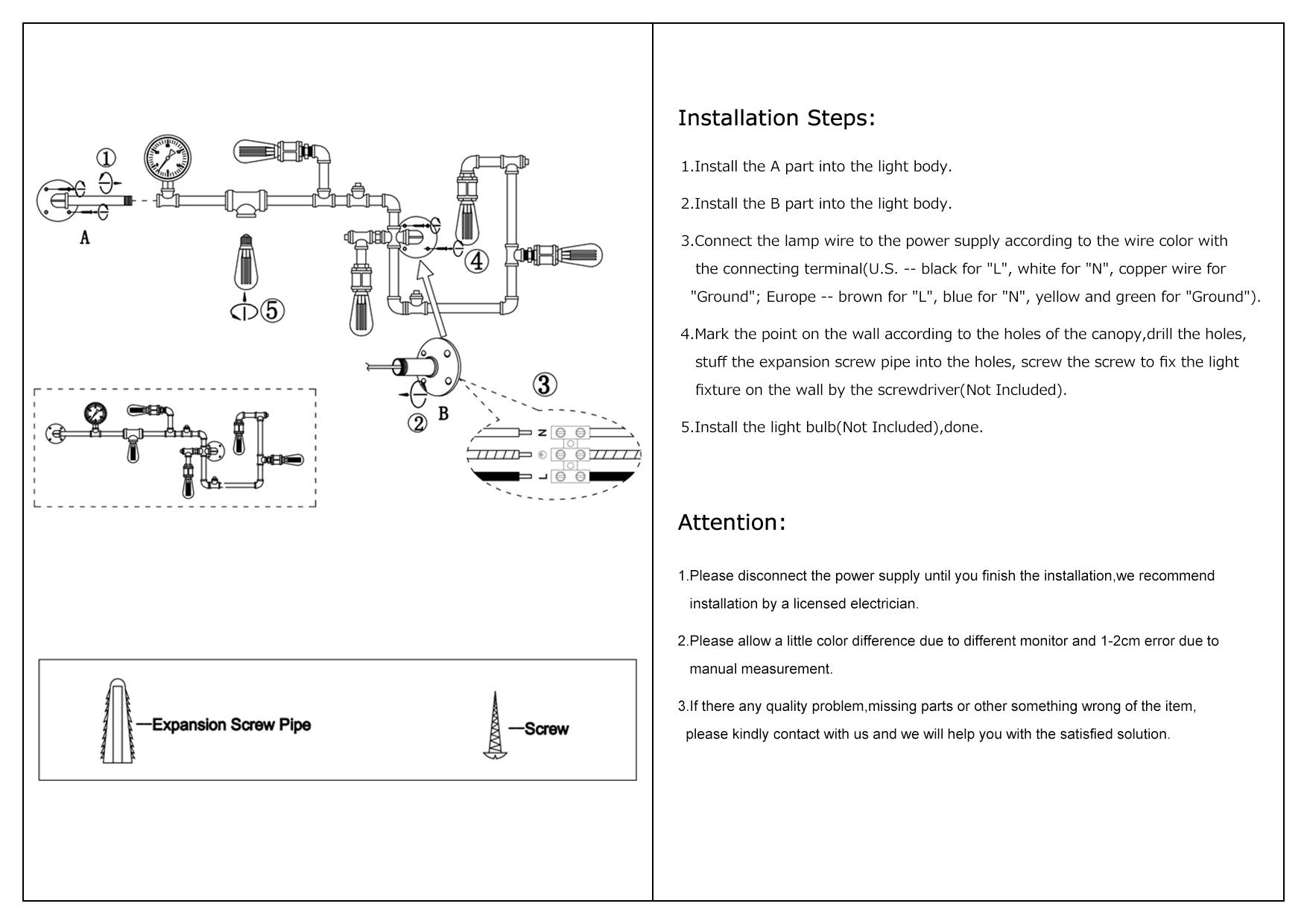 ①

A

④

⑤

③

② B

N

L

—Expansion Screw Pipe

—Screw

Installation Steps:

1.Install the A part into the light body.

2.Install the B part into the light body.

3.Connect the lamp wire to the power supply according to the wire color with the connecting terminal(U.S. -- black for "L", white for "N", copper wire for "Ground"; Europe -- brown for "L", blue for "N", yellow and green for "Ground").

4.Mark the point on the wall according to the holes of the canopy,drill the holes, stuff the expansion screw pipe into the holes, screw the screw to fix the light fixture on the wall by the screwdriver(Not Included).

5.Install the light bulb(Not Included),done.

Attention:

1.Please disconnect the power supply until you finish the installation,we recommend installation by a licensed electrician.

2.Please allow a little color difference due to different monitor and 1-2cm error due to manual measurement.

3.If there any quality problem,missing parts or other something wrong of the item, please kindly contact with us and we will help you with the satisfied solution.