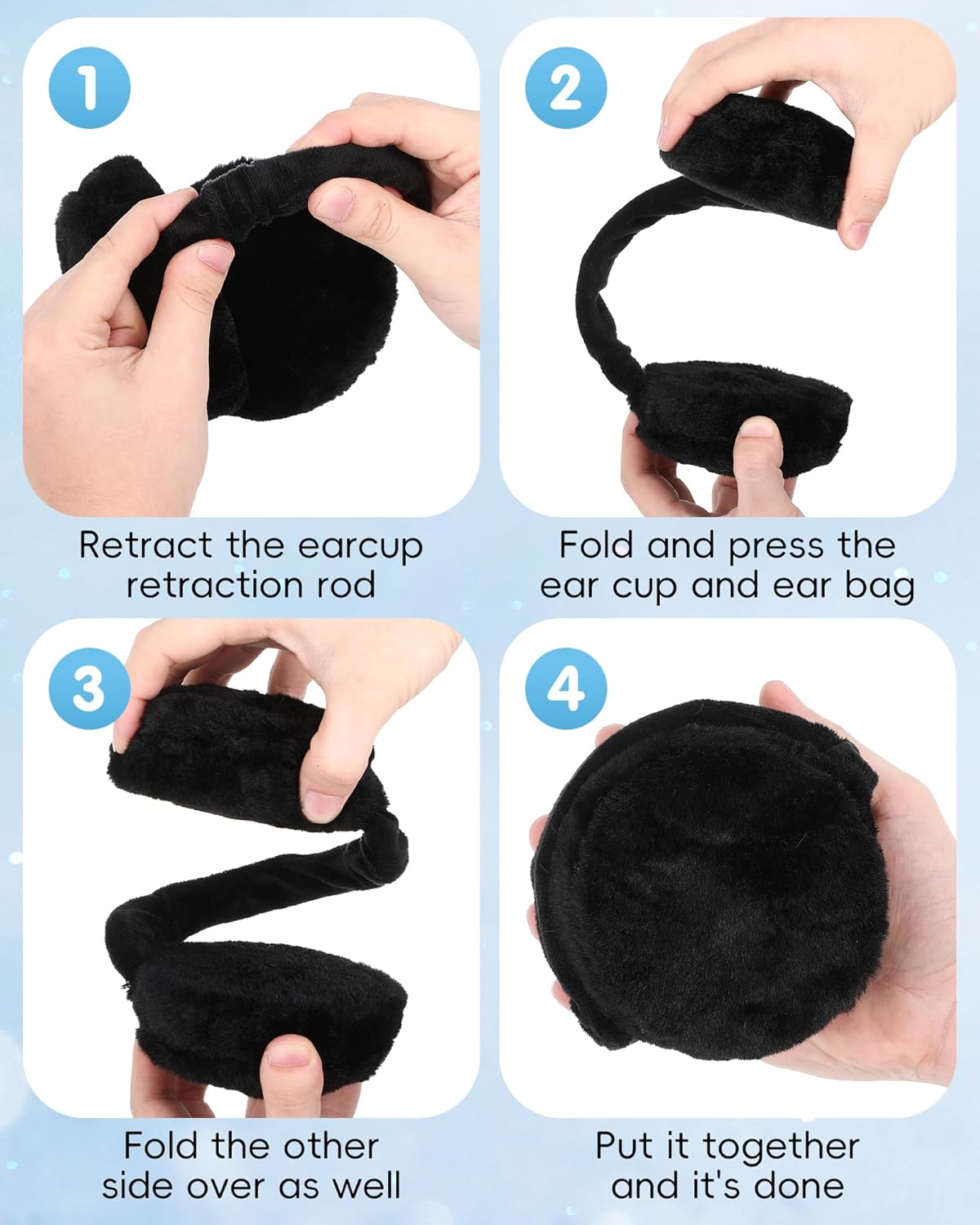 1

Retract the earcup retraction rod

2

Fold and press the ear cup and ear bag

3

Fold the other side over as well

4

Put it together and it's done