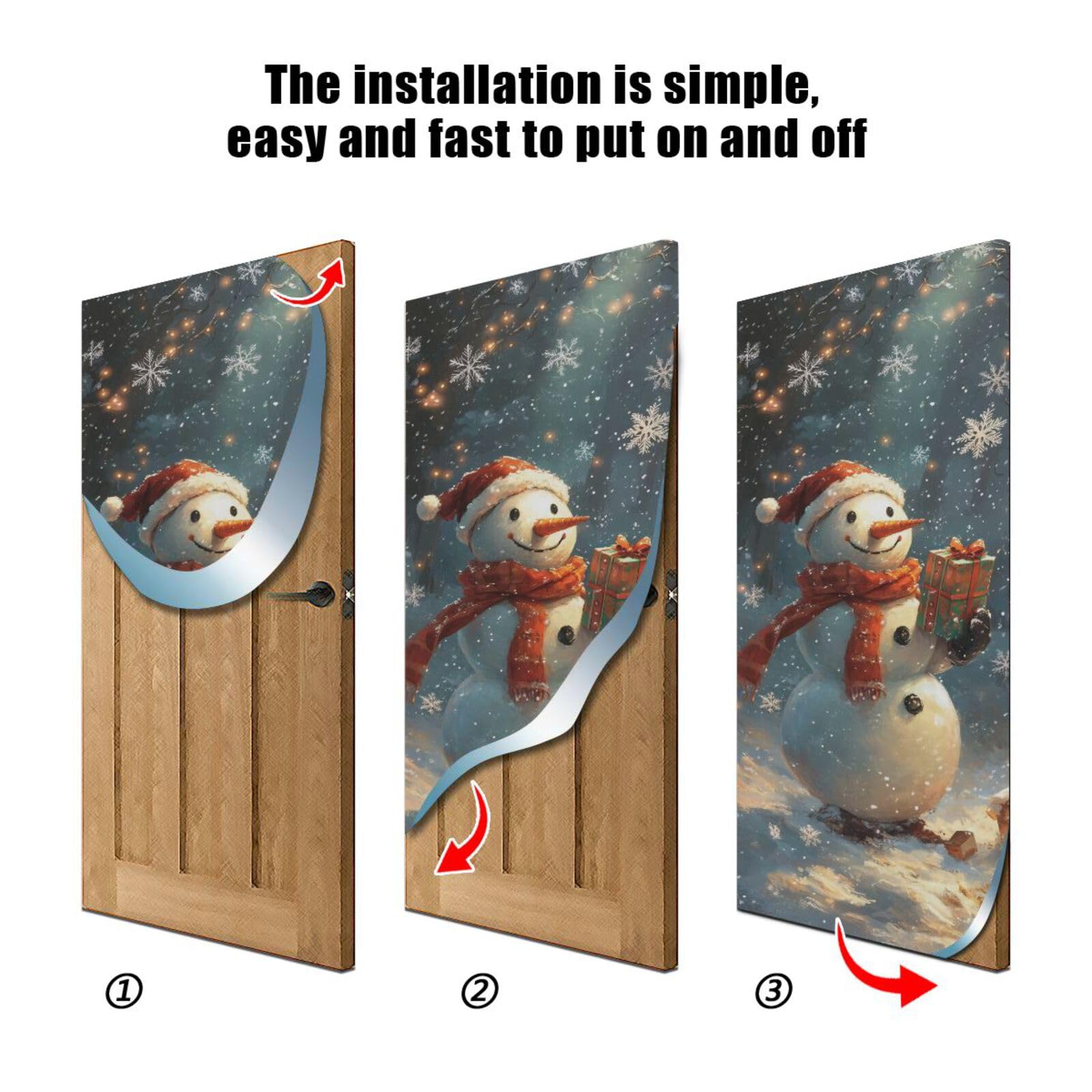 The installation is simple, easy and fast to put on and off

①

②

③