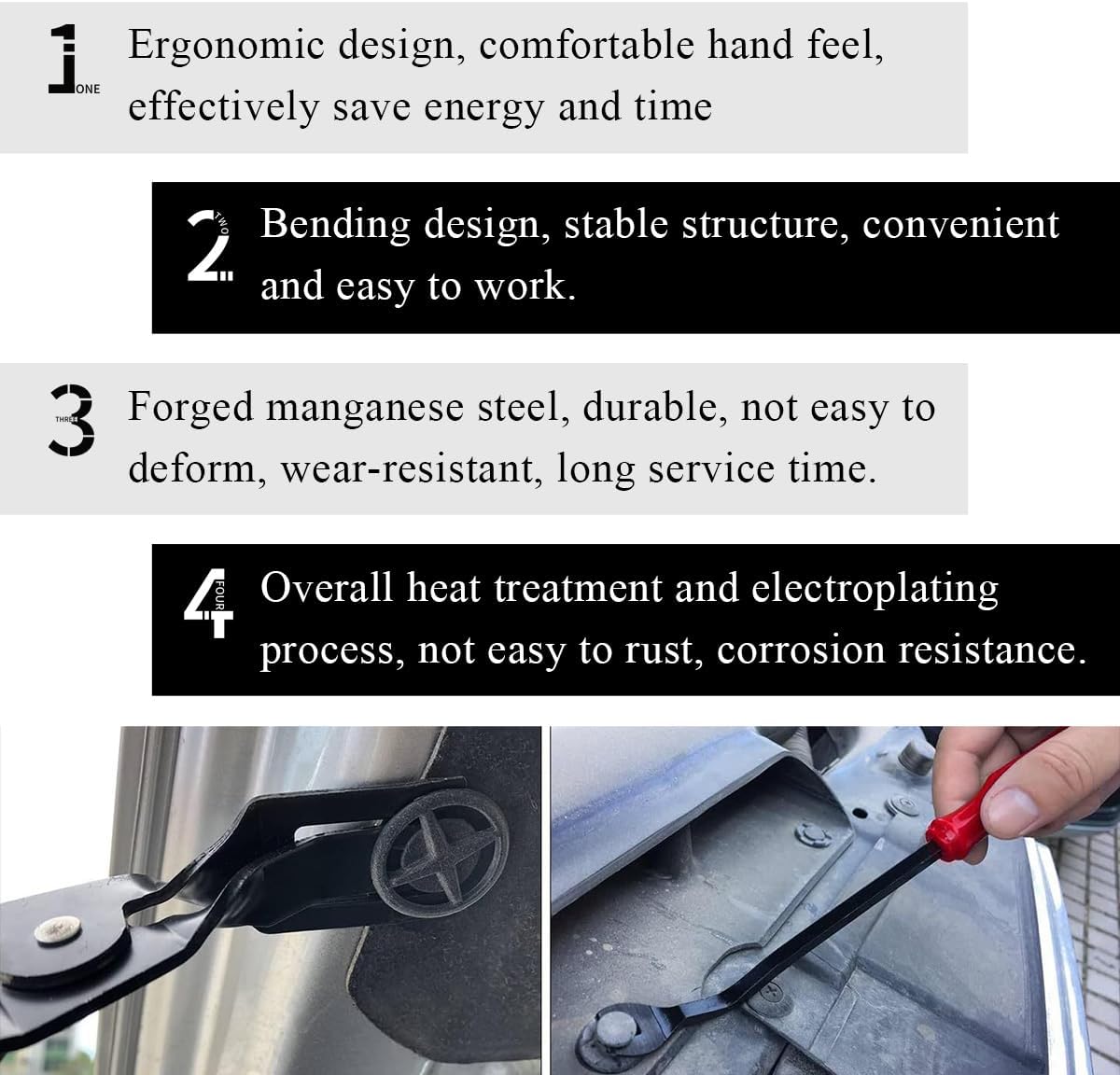 1 ONE Ergonomic design, comfortable hand feel, effectively save energy and time

2 TWO Bending design, stable structure, convenient and easy to work.

3 THREE Forged manganese steel, durable, not easy to deform, wear-resistant, long service time.

4 FOUR Overall heat treatment and electroplating process, not easy to rust, corrosion resistance.