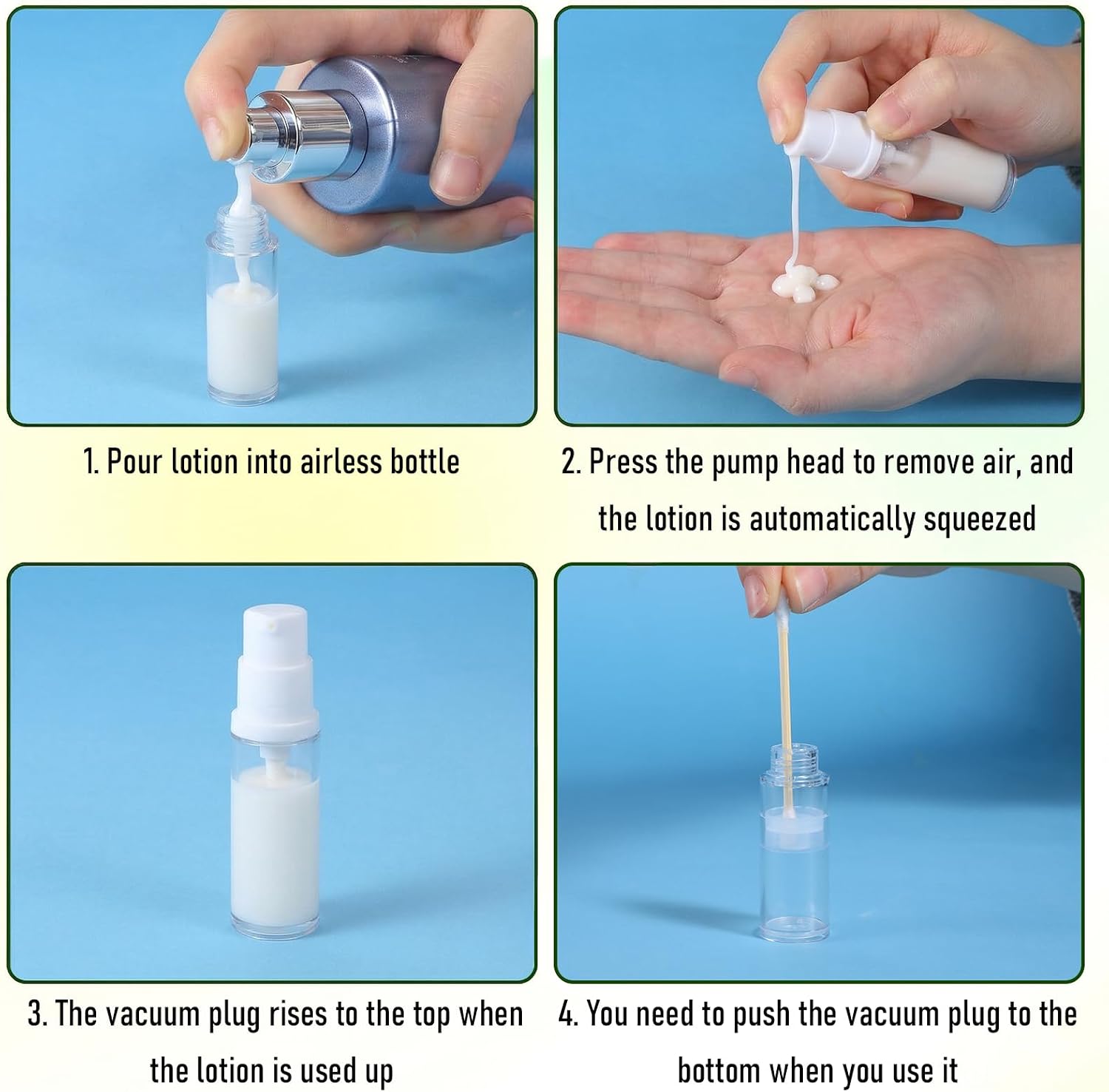 1. Pour lotion into airless bottle

2. Press the pump head to remove air, and the lotion is automatically squeezed

3. The vacuum plug rises to the top when the lotion is used up

4. You need to push the vacuum plug to the bottom when you use it