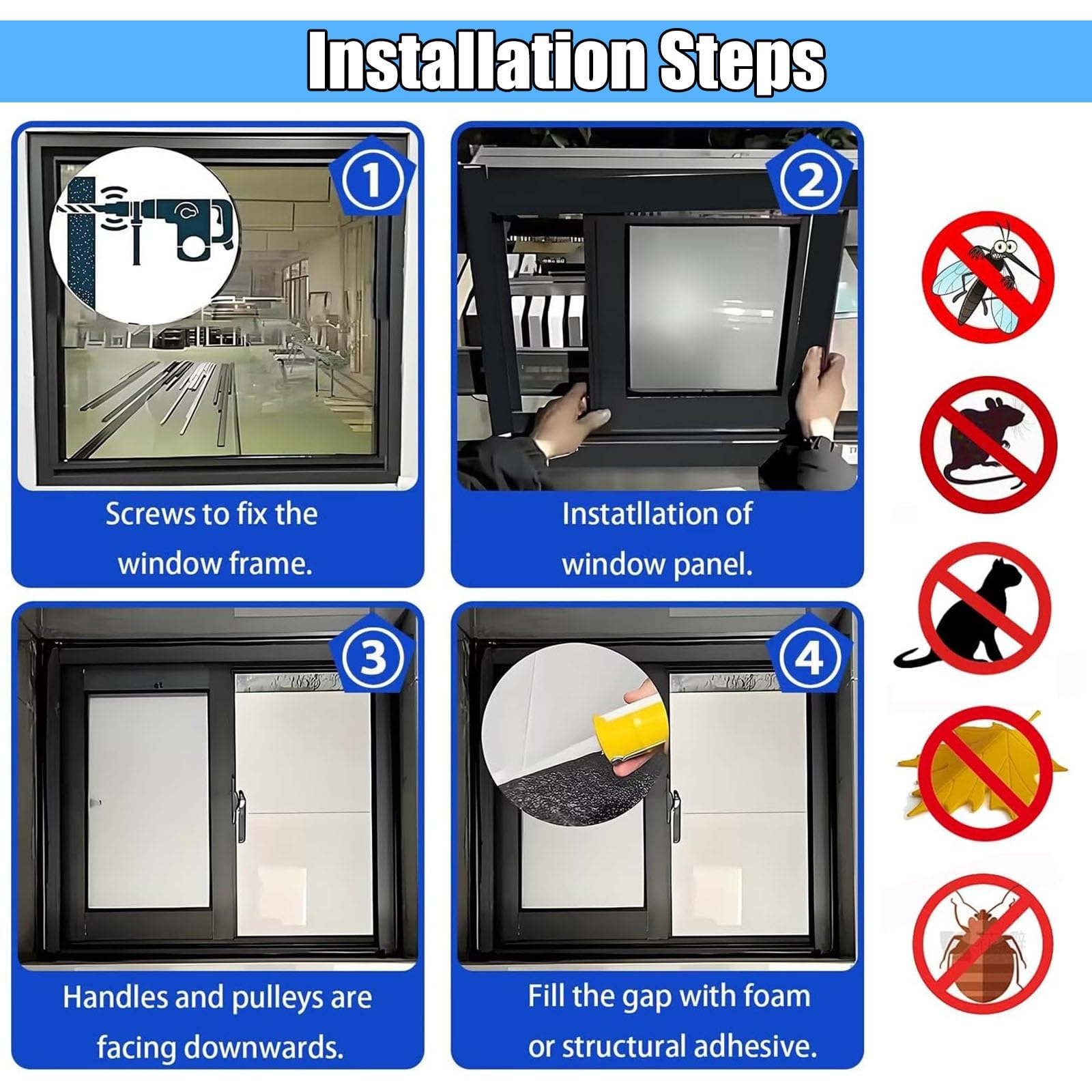 Installation Steps

1

Screws to fix the window frame.

2

Instatllation of window panel.

3

Handles and pulleys are facing downwards.

4

Fill the gap with foam or structural adhesive.