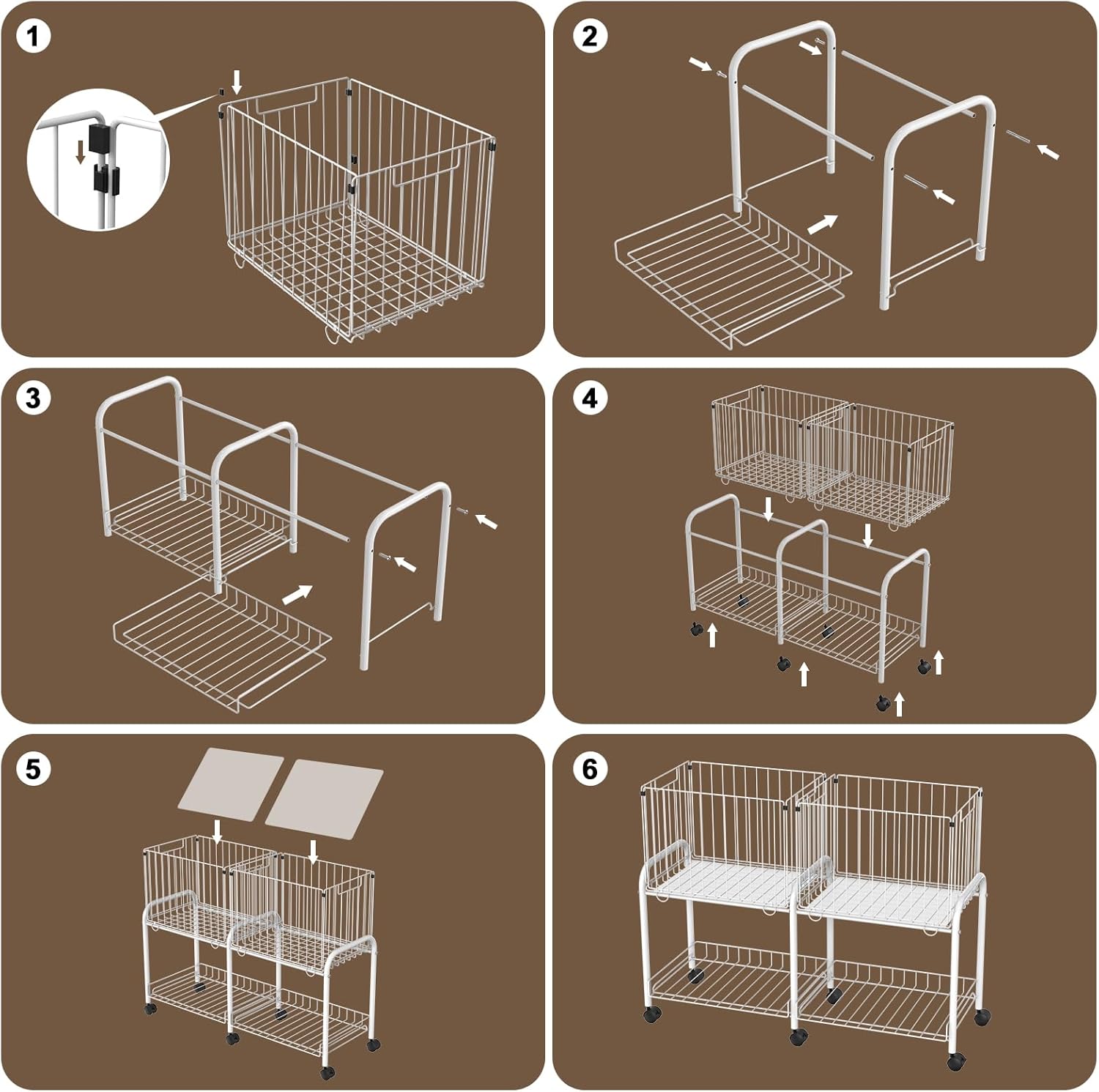 1

2

3

4

5

6