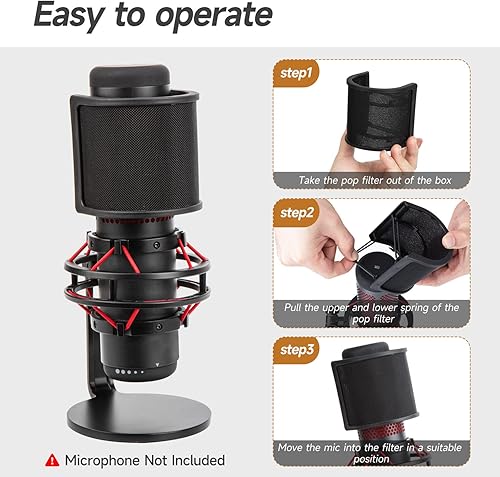 Easy to operate

step1

Take the pop filter out of the box

step2

Pull the upper and lower spring of the pop filter

step3

Move the mic into the filter in a suitable position

Microphone Not Included