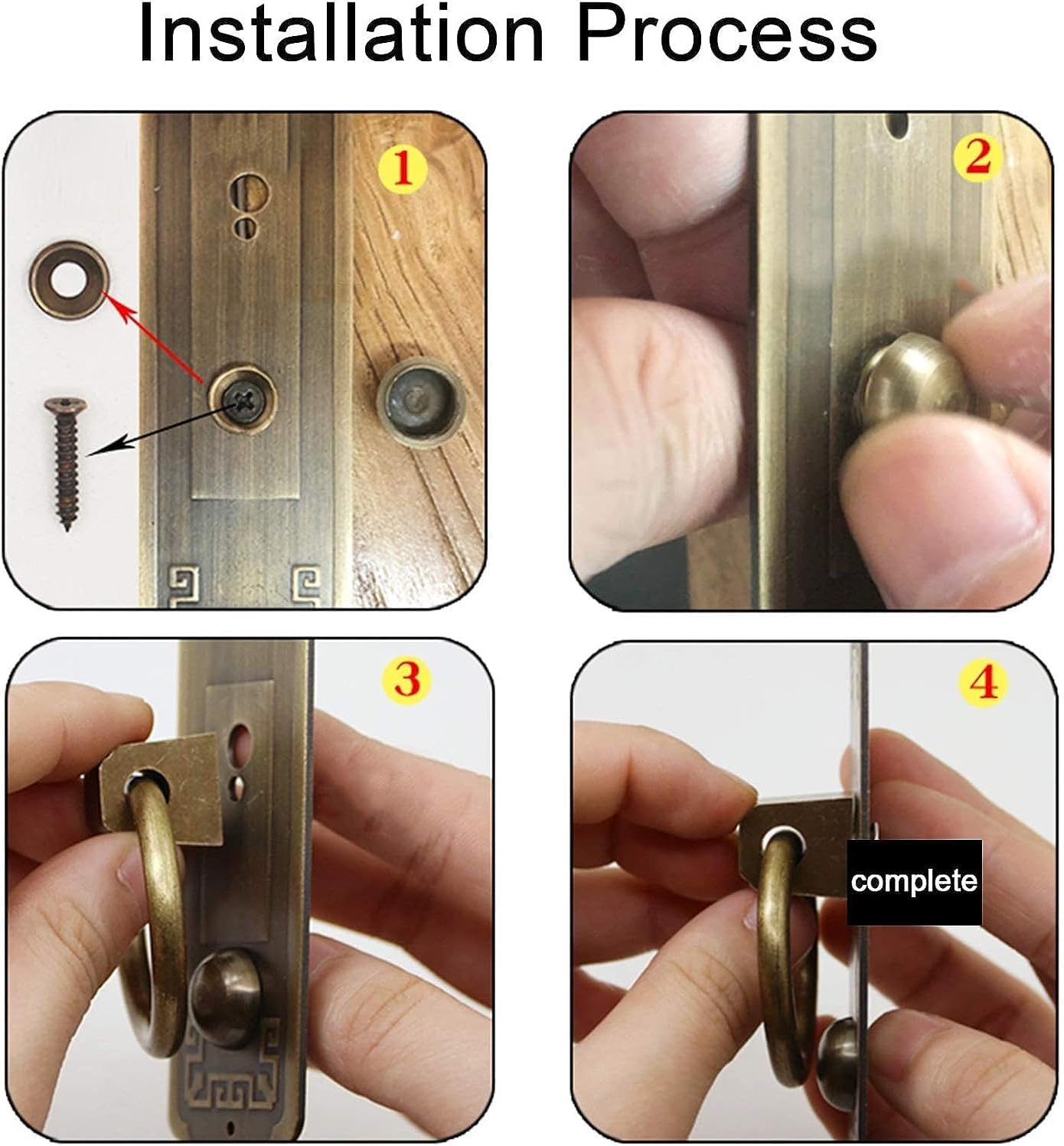 Installation Process

1

2

3

4

complete