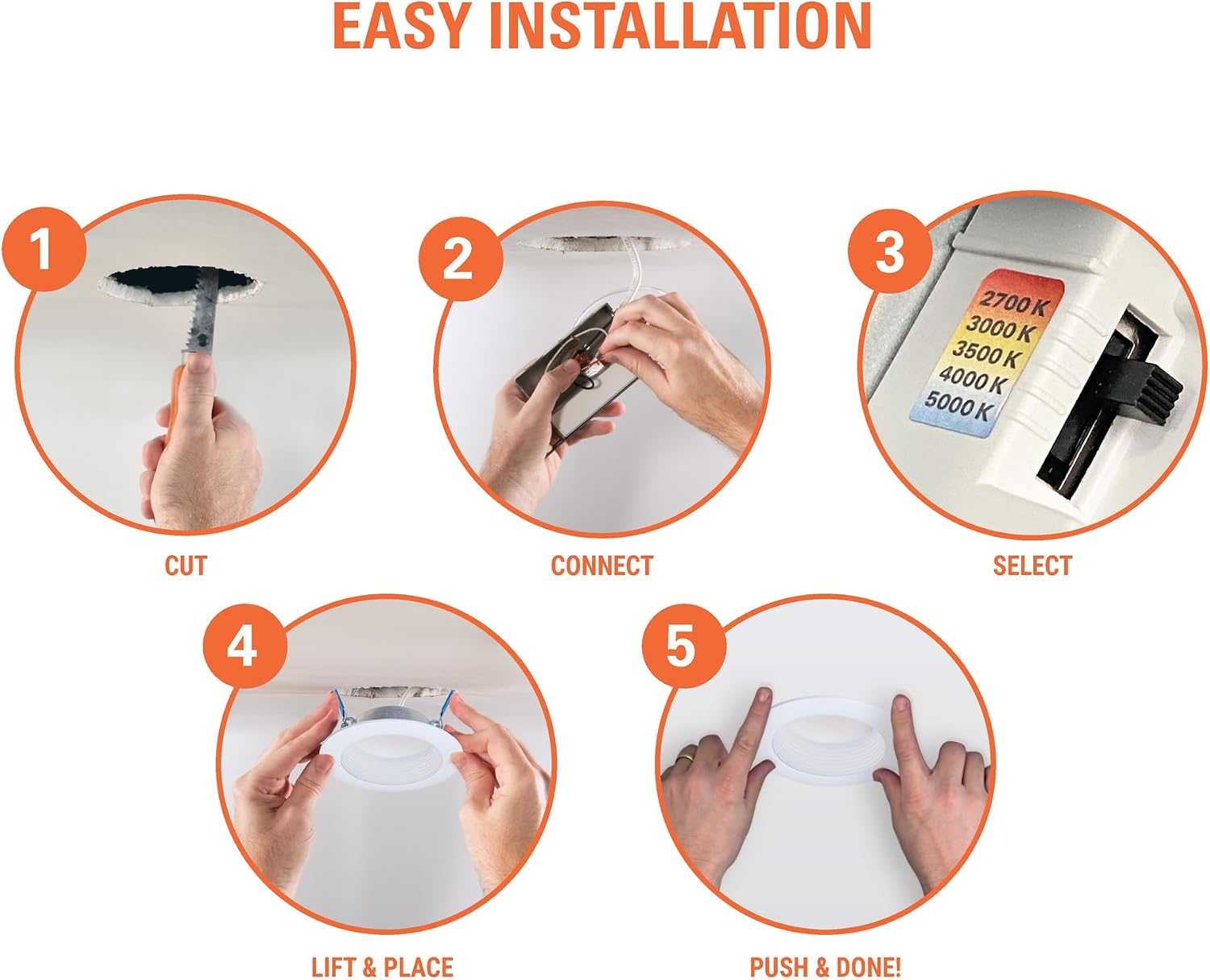 EASY INSTALLATION

1

CUT

2

CONNECT

3

2700 K
3000 K
3500 K
4000 K
5000 K

SELECT

4

LIFT & PLACE

5

PUSH & DONE!