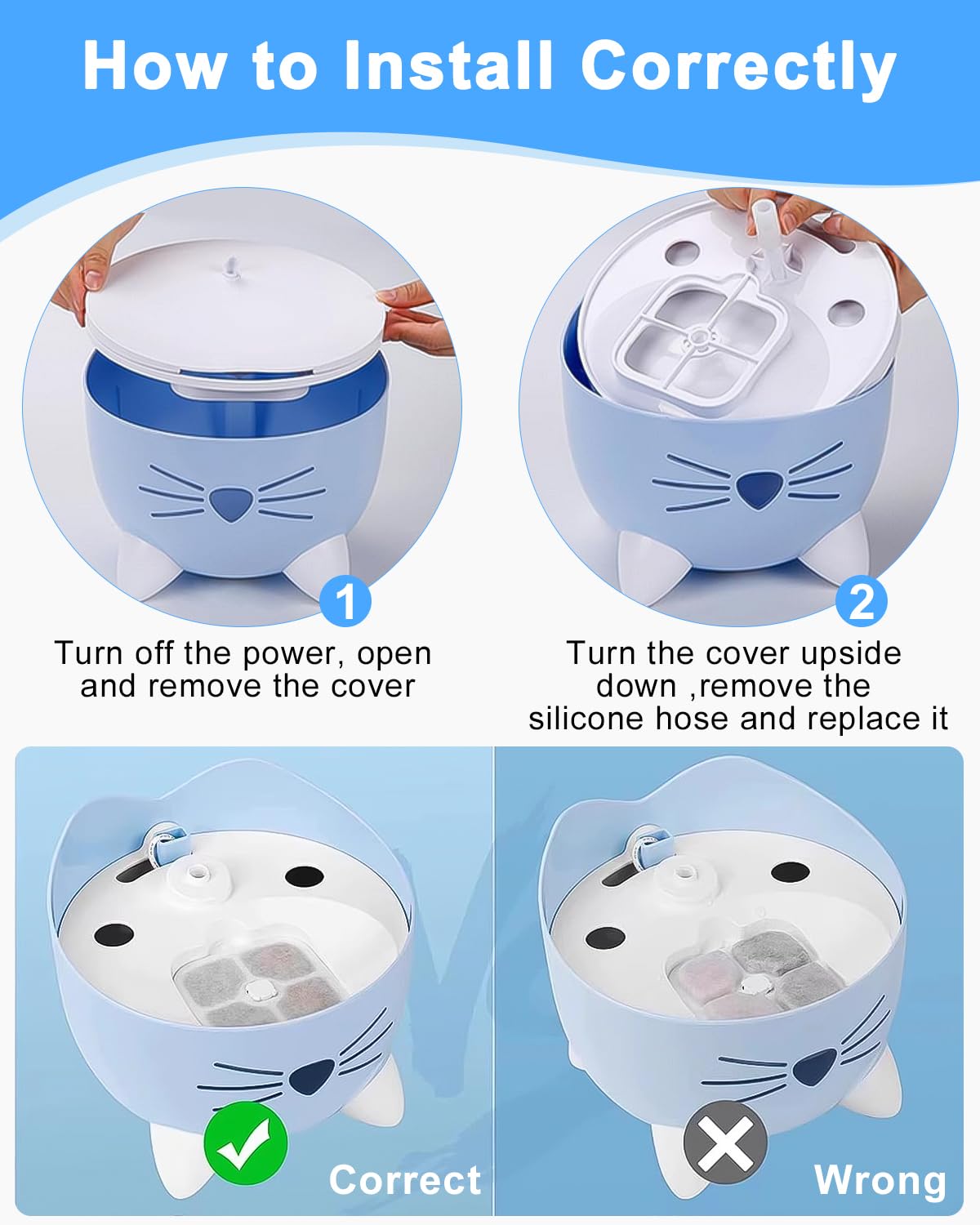 How to Install Correctly

1

Turn off the power, open and remove the cover

2

Turn the cover upside down ,remove the silicone hose and replace it

Correct

Wrong