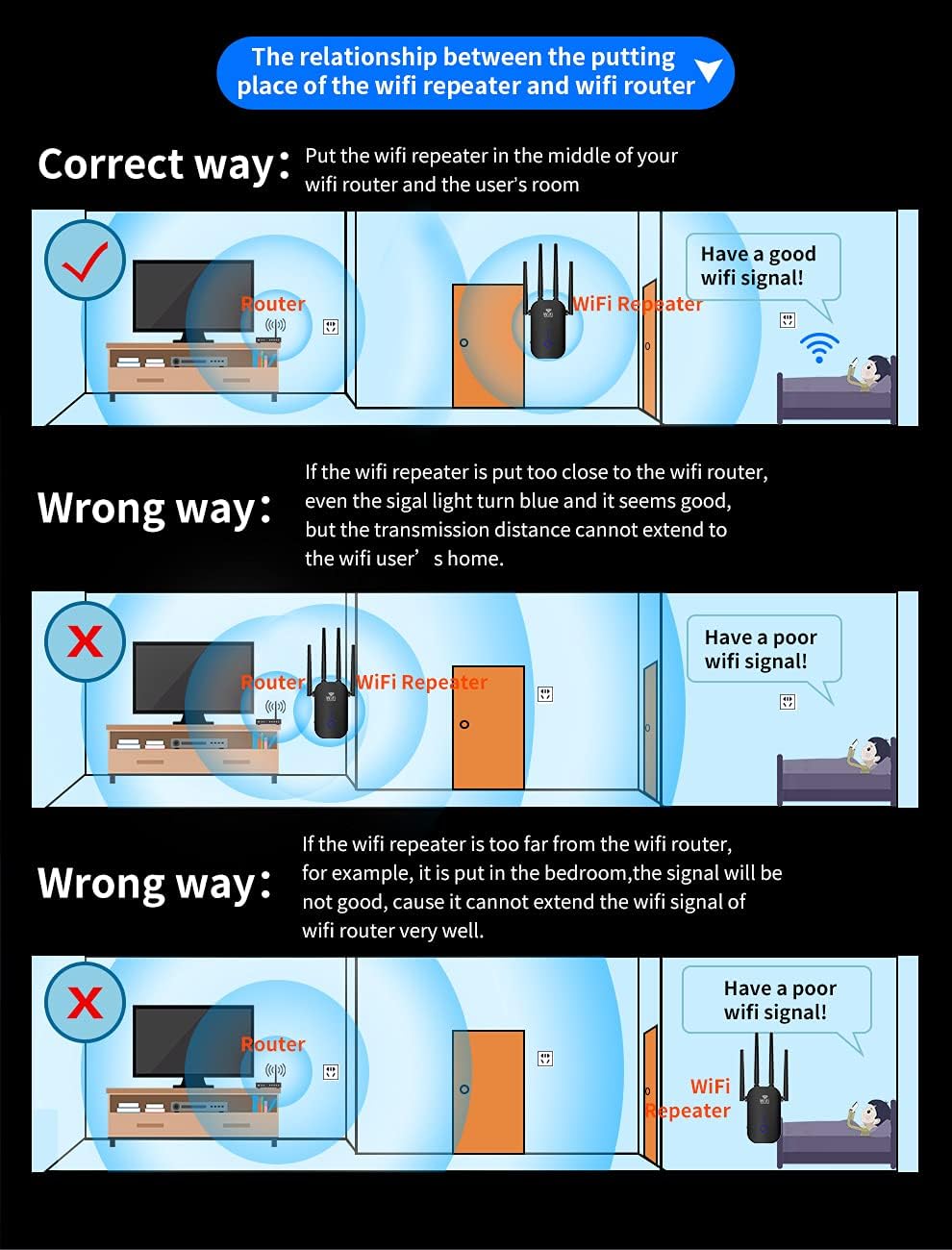 The relationship between the putting place of the wifi repeater and wifi router

Correct way: Put the wifi repeater in the middle of your wifi router and the user's room

Router

WiFi Repeater

Have a good wifi signal!

Wrong way: If the wifi repeater is put too close to the wifi router, even the sigal light turn blue and it seems good, but the transmission distance cannot extend to the wifi user' s home.

Router

WiFi Repeater

Have a poor wifi signal!

Wrong way: If the wifi repeater is too far from the wifi router, for example, it is put in the bedroom,the signal will be not good, cause it cannot extend the wifi signal of wifi router very well.

Router

Have a poor wifi signal!

WiFi Repeater