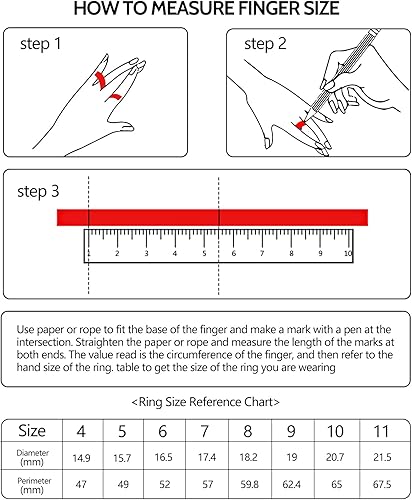 HOW TO MEASURE FINGER SIZE

step 1

step 2

step 3

1 2 3 4 5 6 7 8 9 10

Use paper or rope to fit the base of the finger and make a mark with a pen at the intersection. Straighten the paper or rope and measure the length of the marks at both ends. The value read is the circumference of the finger, and then refer to the hand size of the ring. table to get the size of the ring you are wearing

<Ring Size Reference Chart>

| Size | 4 | 5 | 6 | 7 | 8 | 9 | 10 | 11 |
|---|---|---|---|---|---|---|---|---|
| Diameter (mm) | 14.9 | 15.7 | 16.5 | 17.4 | 18.2 | 19 | 20.7 | 21.5 |
| Perimeter (mm) | 47 | 49 | 52 | 57 | 59.8 | 62.4 | 65 | 67.5 |