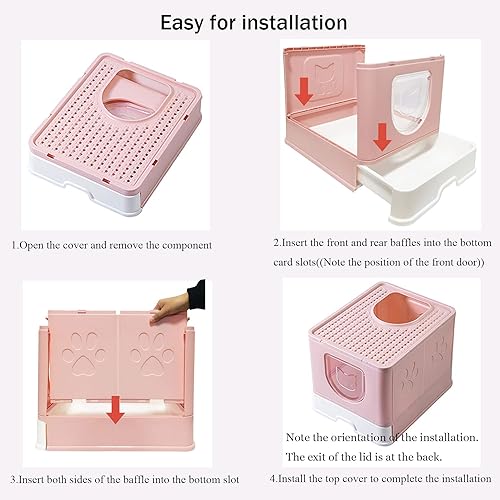 Easy for installation

1.Open the cover and remove the component

2.Insert the front and rear baffles into the bottom card slots((Note the position of the front door))

3.Insert both sides of the baffle into the bottom slot

Note the orientation of the installation. The exit of the lid is at the back.

4.Install the top cover to complete the installation