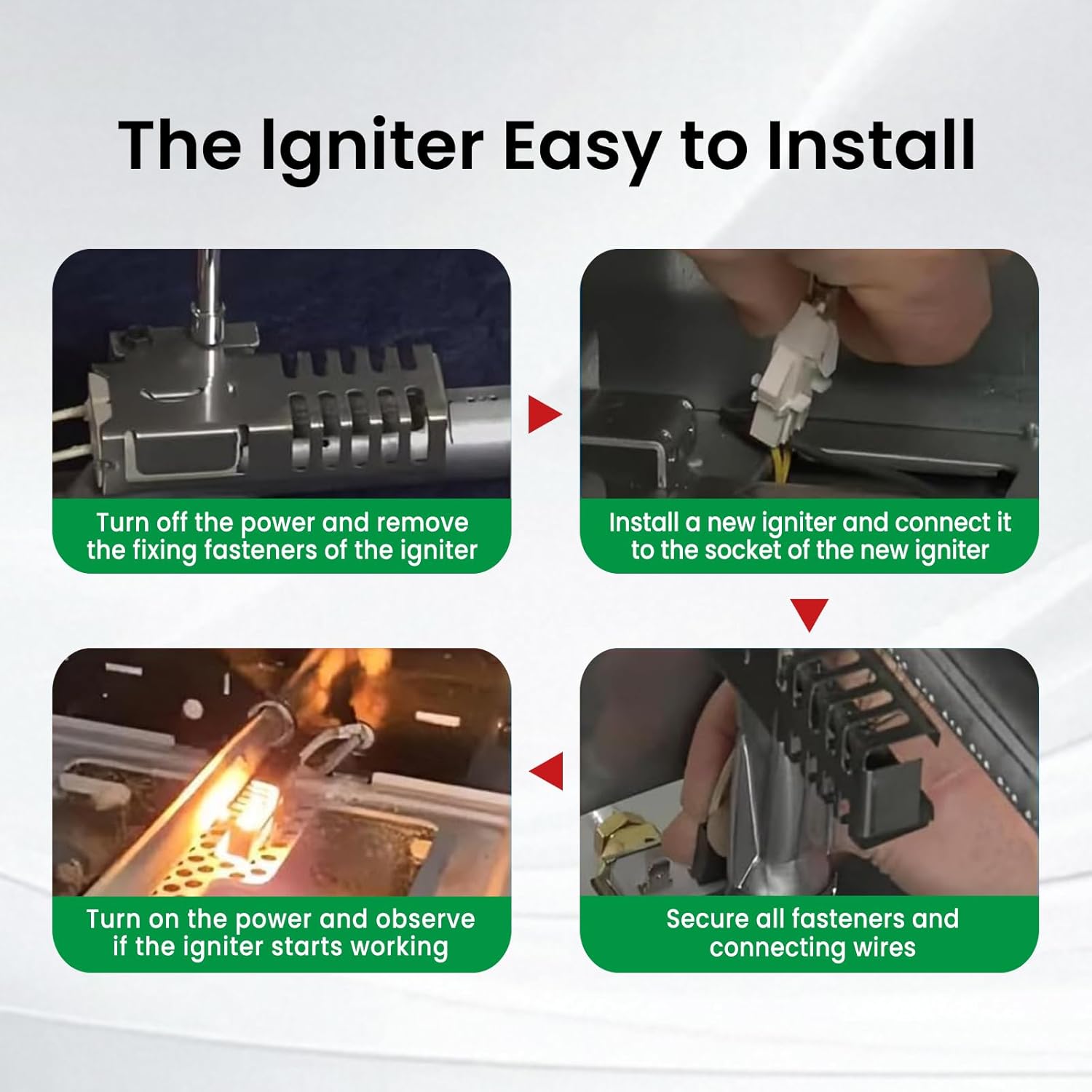 The Igniter Easy to Install

Turn off the power and remove the fixing fasteners of the igniter

Install a new igniter and connect it to the socket of the new igniter

Secure all fasteners and connecting wires

Turn on the power and observe if the igniter starts working