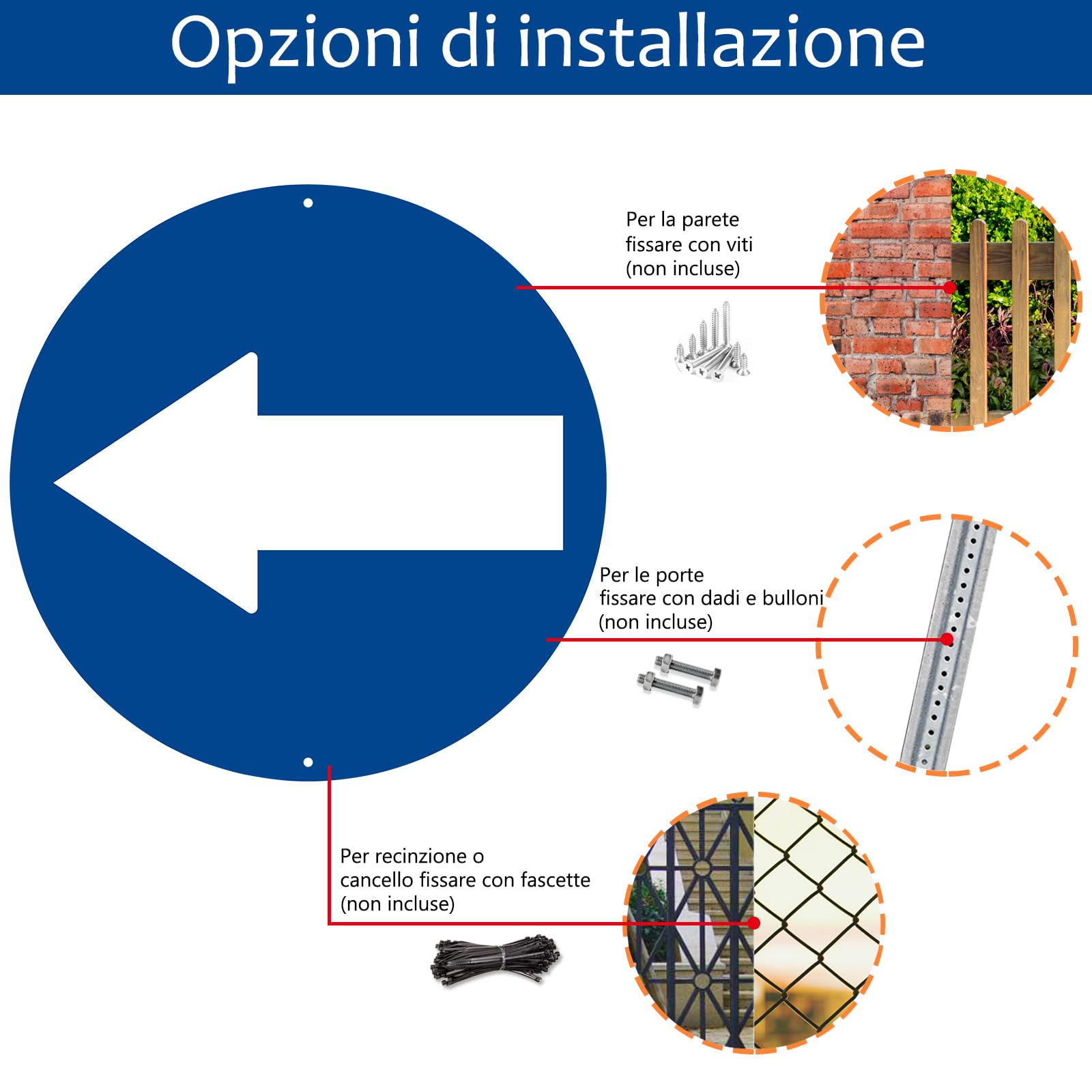 Opzioni di installazione

Per la parete
fissare con viti
(non incluse)

Per le porte
fissare con dadi e bulloni
(non incluse)

Per recinzione o
cancello fissare con fascette
(non incluse)