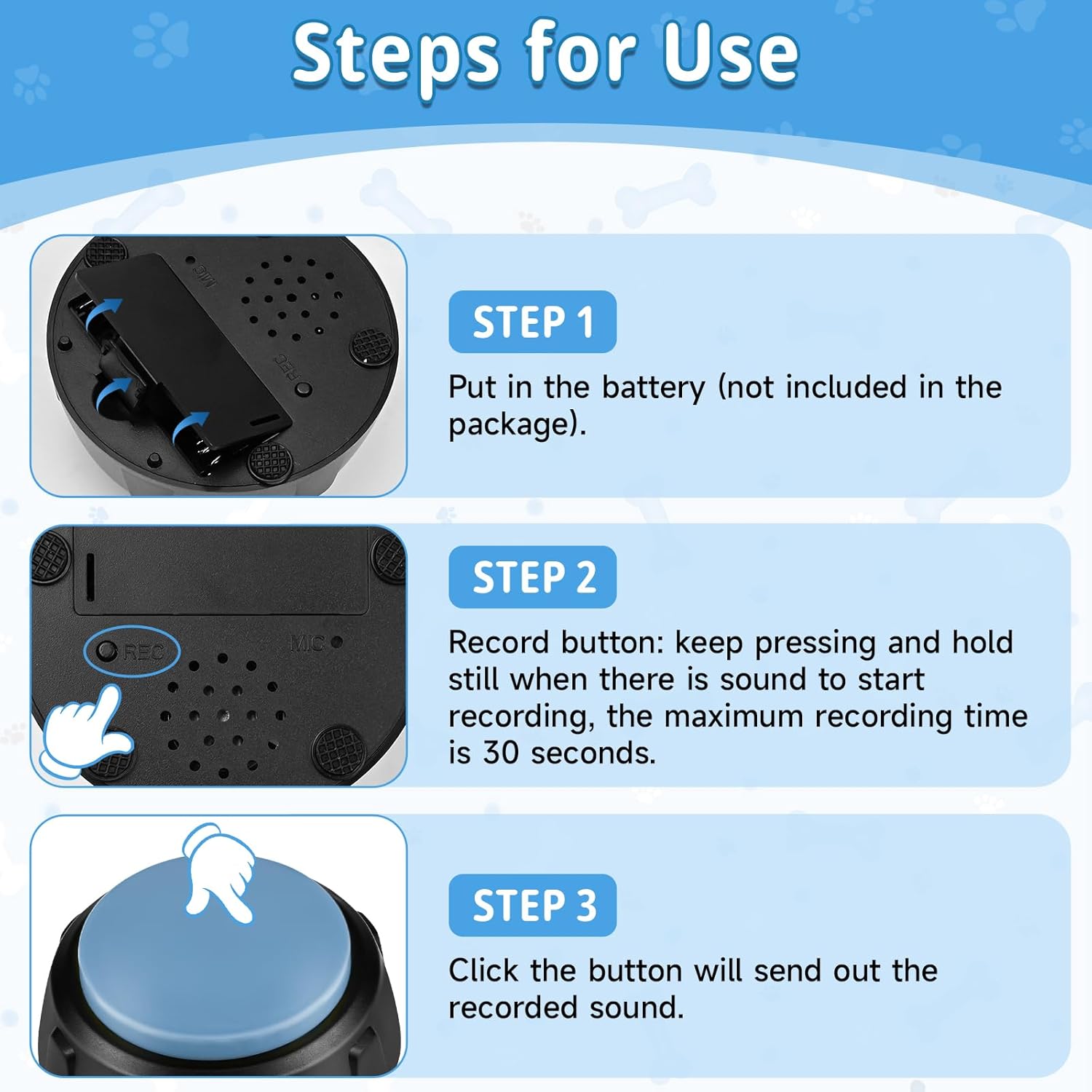 Steps for Use

MIC
REC

STEP 1

Put in the battery (not included in the package).

REC
MIC

STEP 2

Record button: keep pressing and hold still when there is sound to start recording, the maximum recording time is 30 seconds.

STEP 3

Click the button will send out the recorded sound.