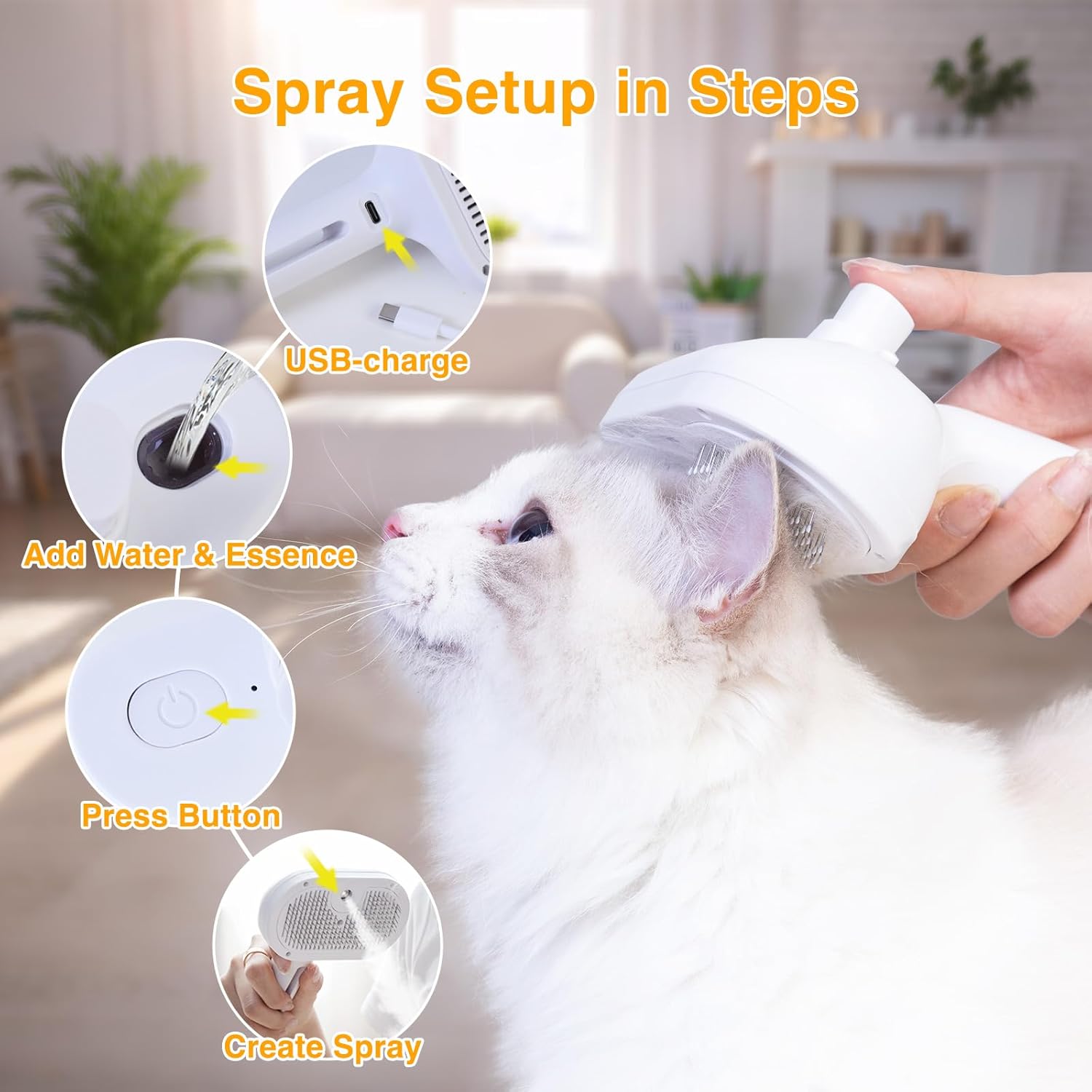 Spray Setup in Steps

USB-charge

Add Water & Essence

Press Button

Create Spray