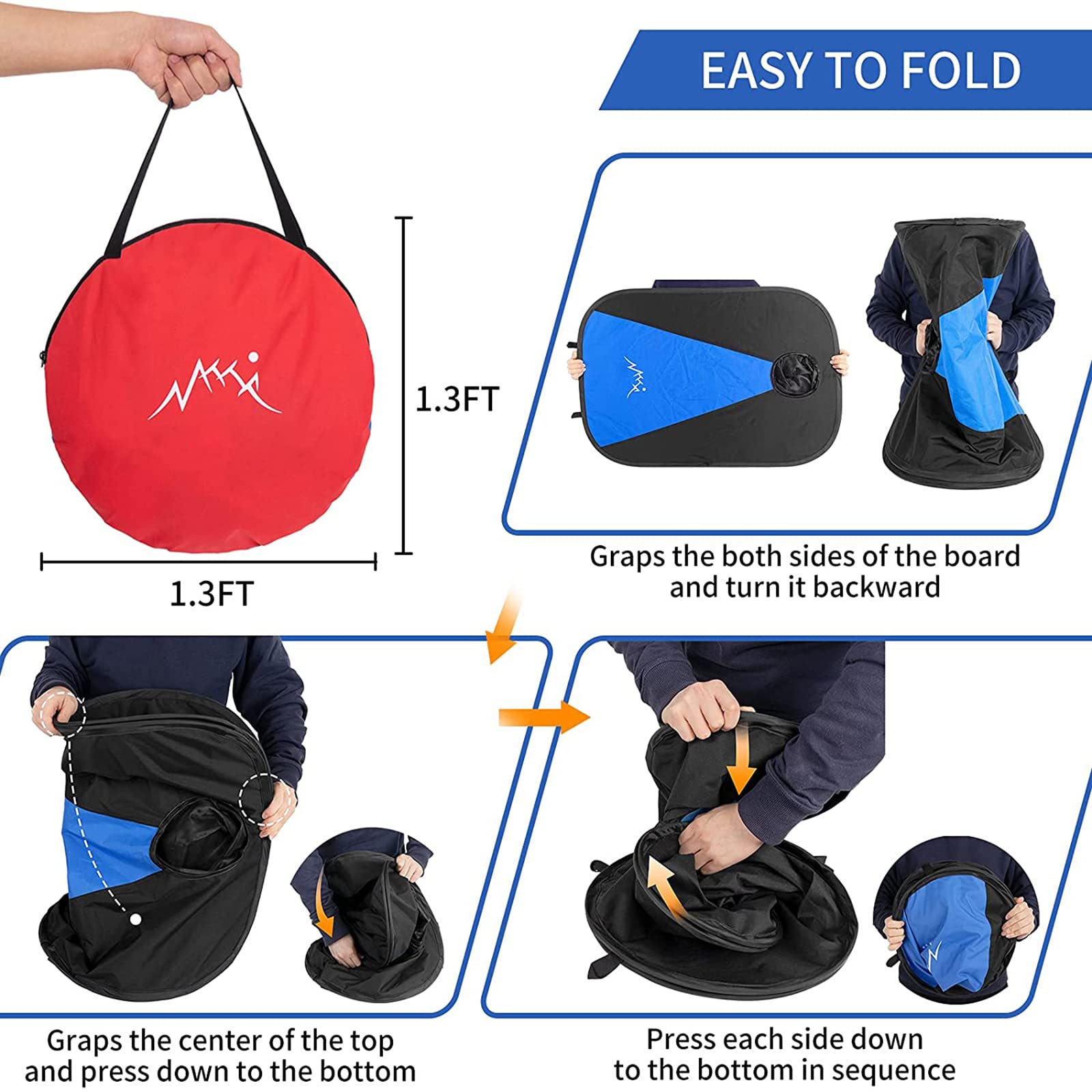 EASY TO FOLD

1.3FT

1.3FT

Graps the both sides of the board and turn it backward

Graps the center of the top and press down to the bottom

Press each side down to the bottom in sequence