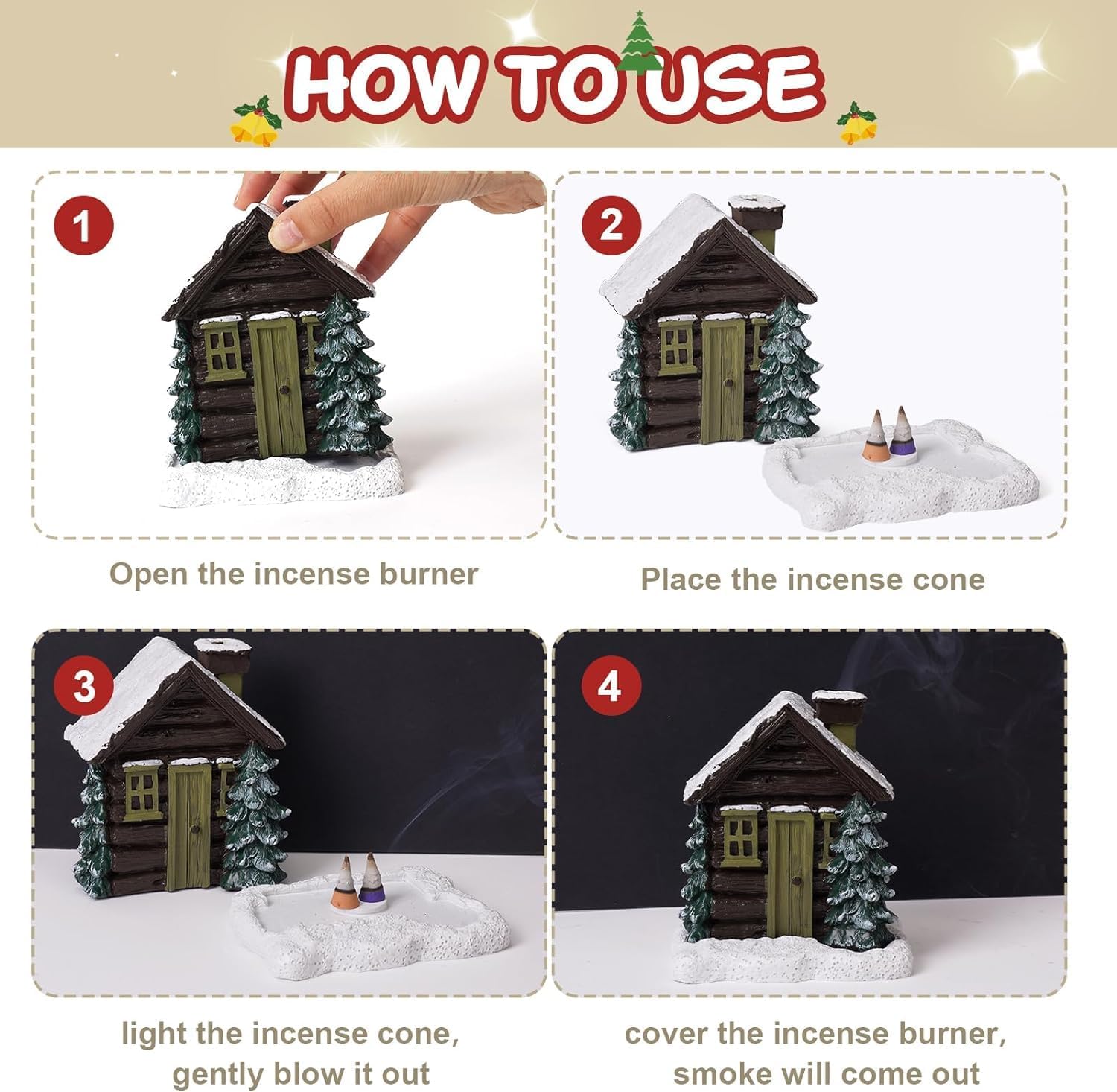 HOW TO USE

1

Open the incense burner

2

Place the incense cone

3

light the incense cone, gently blow it out

4

cover the incense burner, smoke will come out