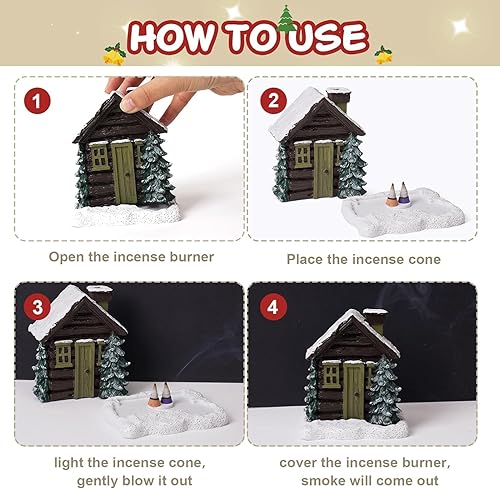 HOW TO USE

1

Open the incense burner

2

Place the incense cone

3

light the incense cone, gently blow it out

4

cover the incense burner, smoke will come out