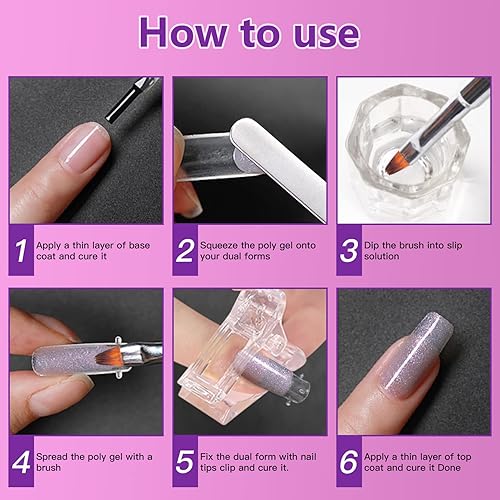 How to use

1 Apply a thin layer of base coat and cure it

2 Squeeze the poly gel onto your dual forms

3 Dip the brush into slip solution

4 Spread the poly gel with a brush

5 Fix the dual form with nail tips clip and cure it.

6 Apply a thin layer of top coat and cure it Done