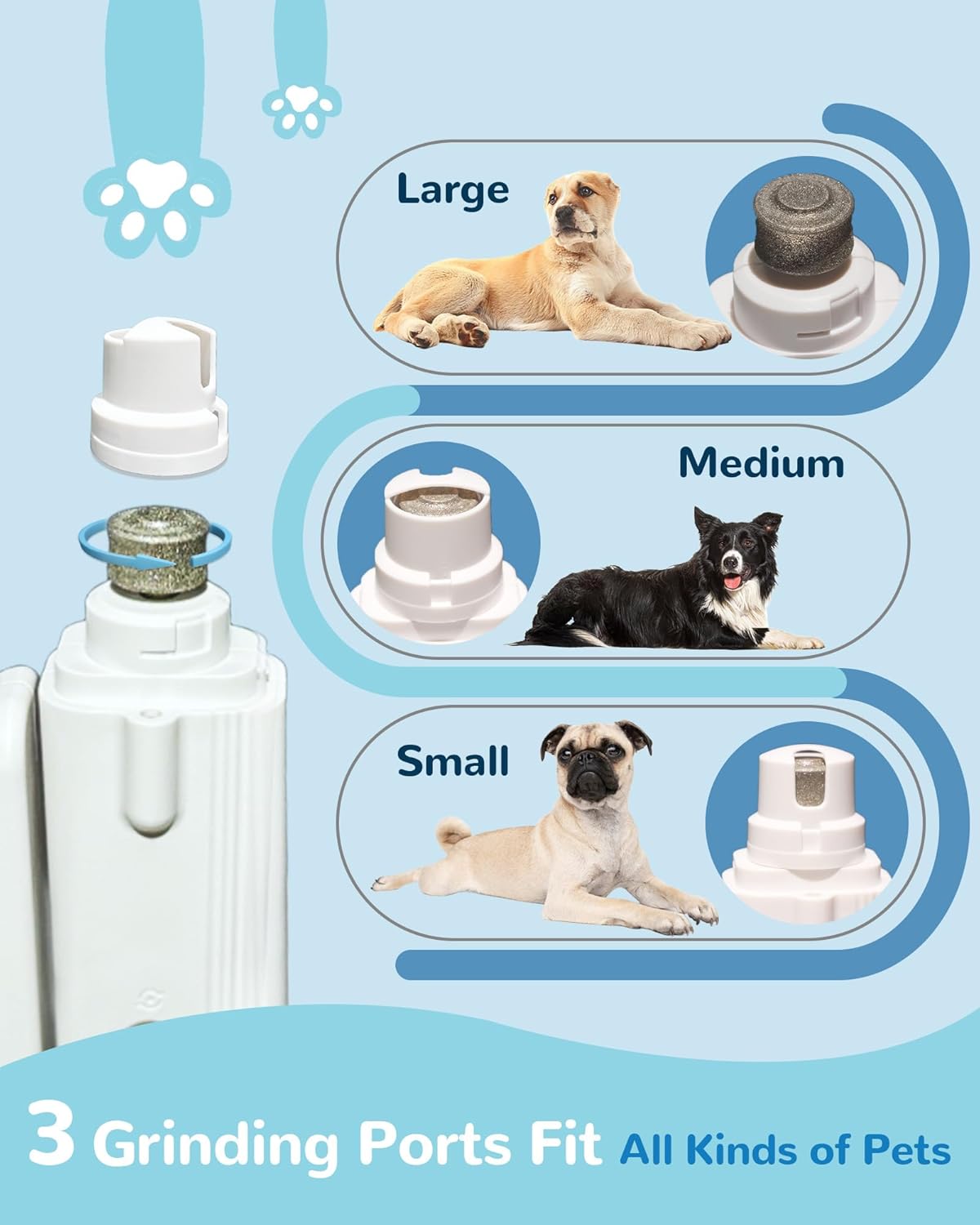 Large

Medium

Small

3 Grinding Ports Fit All Kinds of Pets