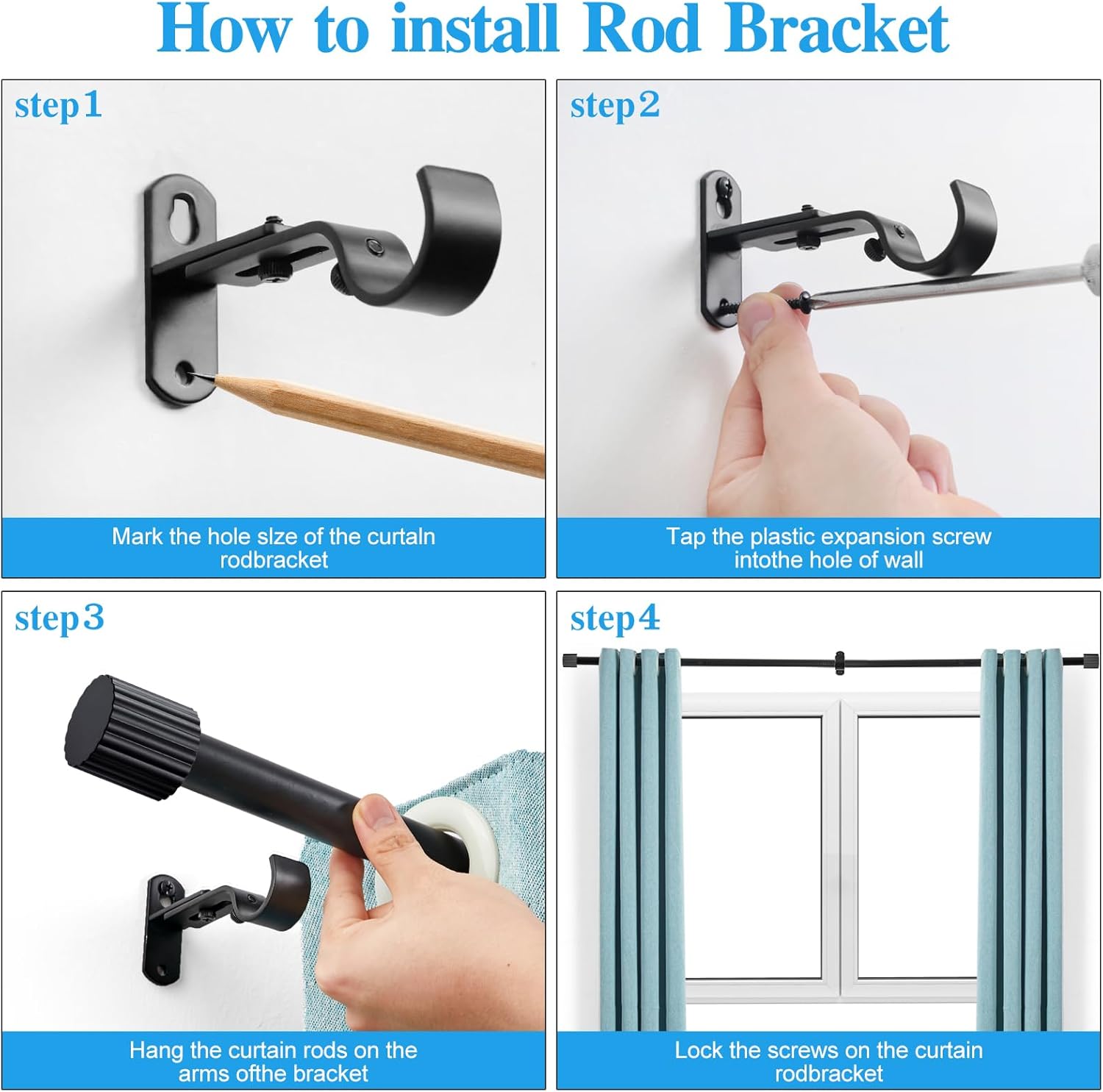 How to install Rod Bracket

step1

Mark the hole slze of the curtaln rodbracket

step2

Tap the plastic expansion screw intothe hole of wall

step3

Hang the curtain rods on the arms ofthe bracket

step4

Lock the screws on the curtain rodbracket