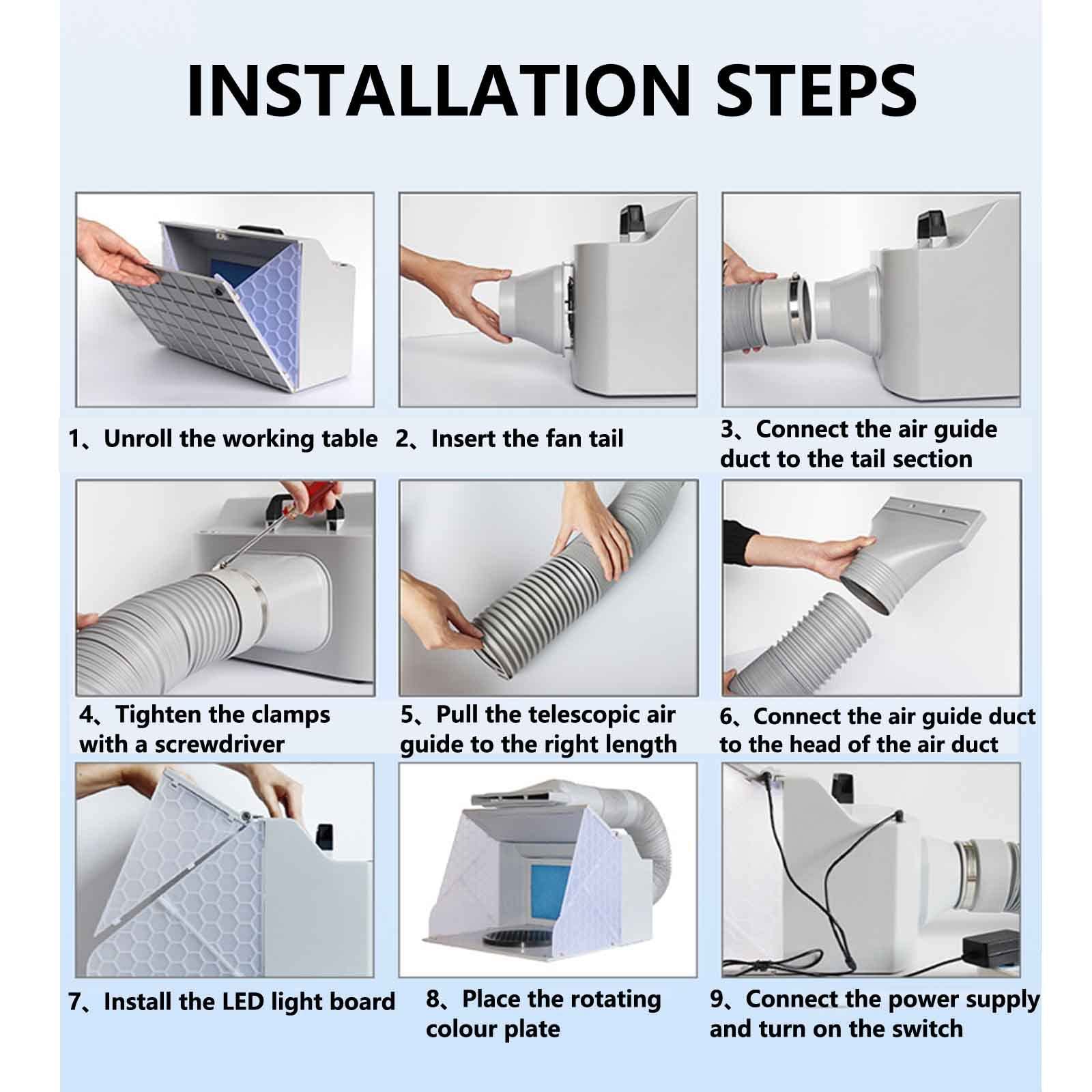 INSTALLATION STEPS

1、Unroll the working table

2、Insert the fan tail

3、Connect the air guide duct to the tail section

4、Tighten the clamps with a screwdriver

5、Pull the telescopic air guide to the right length

6、Connect the air guide duct to the head of the air duct

7、Install the LED light board

8、Place the rotating colour plate

9、Connect the power supply and turn on the switch