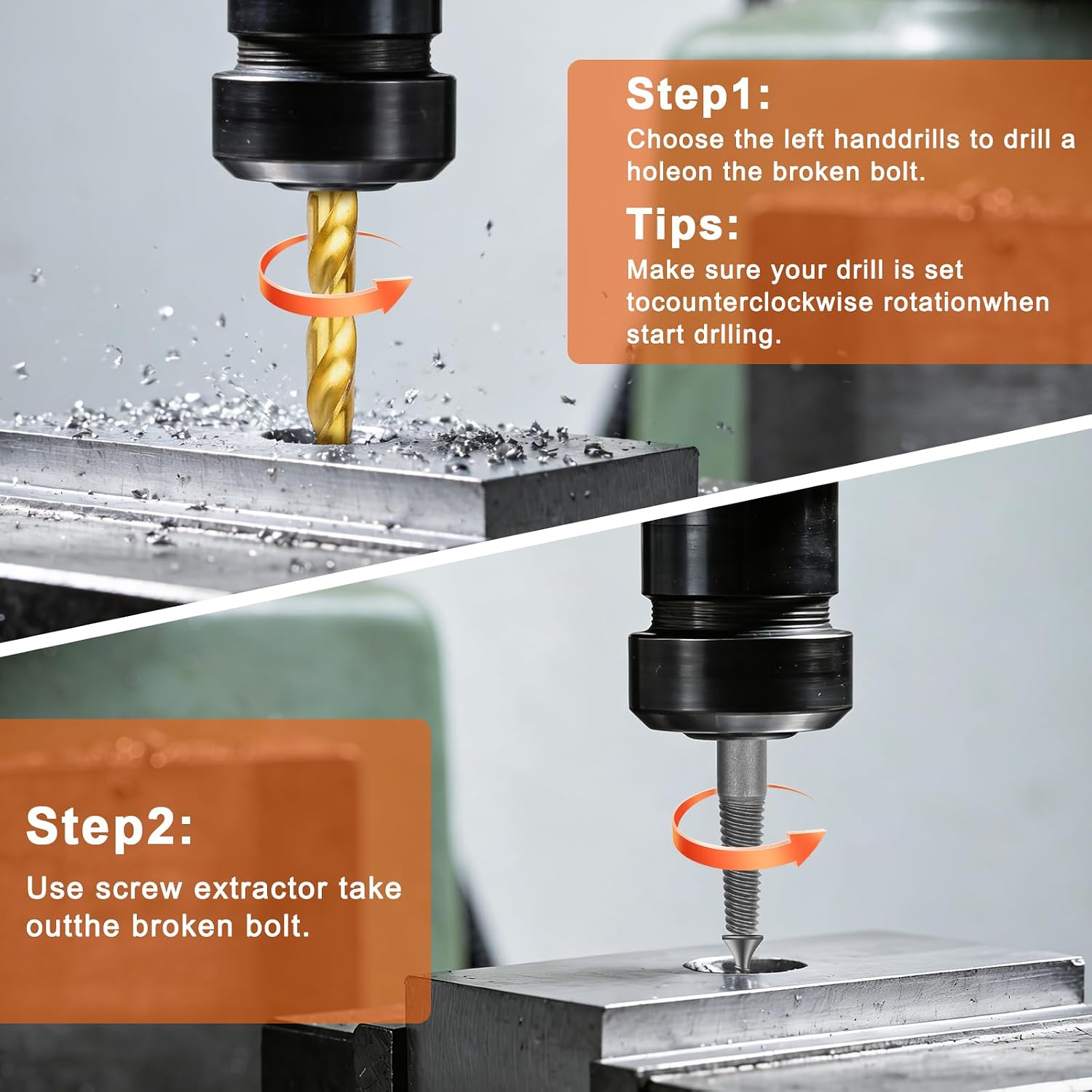 Step1:
Choose the left handdrills to drill a holeon the broken bolt.

Tips:
Make sure your drill is set tocounterclockwise rotationwhen start drlling.

Step2:
Use screw extractor take outthe broken bolt.