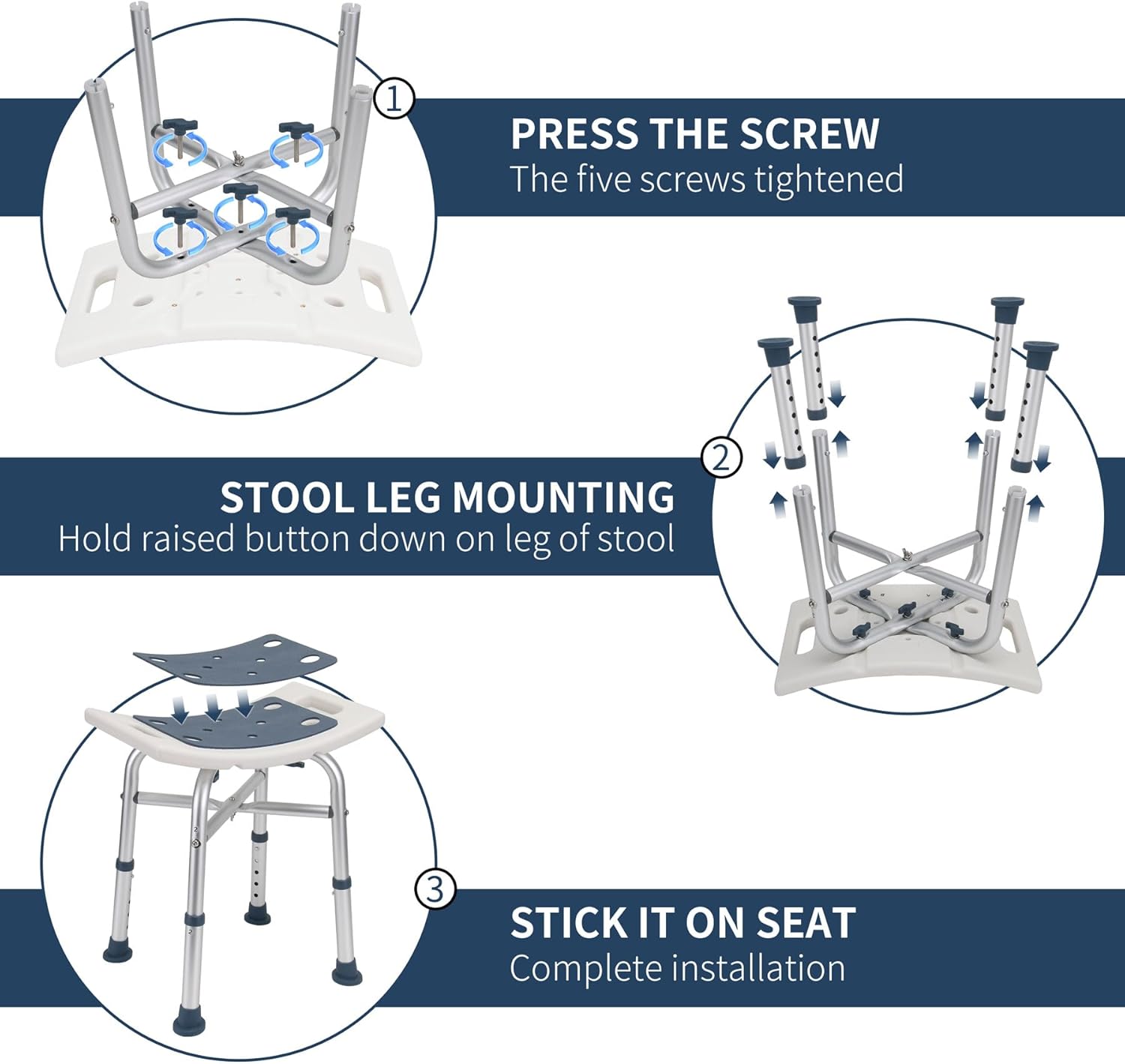 1

PRESS THE SCREW
The five screws tightened

2

STOOL LEG MOUNTING
Hold raised button down on leg of stool

3

STICK IT ON SEAT
Complete installation