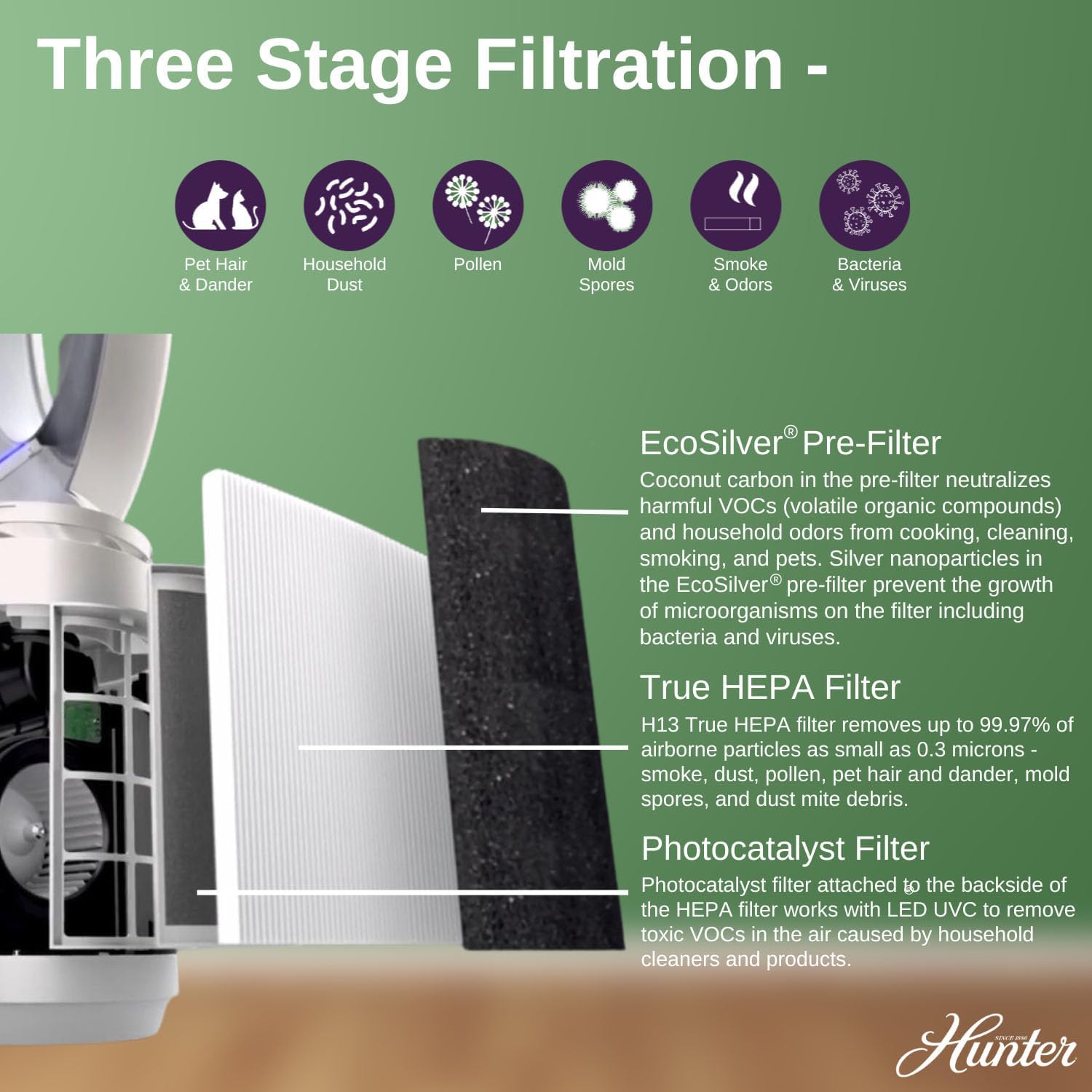 Three Stage Filtration -

Pet Hair & Dander

Household Dust

Pollen

Mold Spores

Smoke & Odors

Bacteria & Viruses

EcoSilver® Pre-Filter

Coconut carbon in the pre-filter neutralizes harmful VOCs (volatile organic compounds) and household odors from cooking, cleaning, smoking, and pets. Silver nanoparticles in the EcoSilver® pre-filter prevent the growth of microorganisms on the filter including bacteria and viruses.

True HEPA Filter

H13 True HEPA filter removes up to 99.97% of airborne particles as small as 0.3 microns - smoke, dust, pollen, pet hair and dander, mold spores, and dust mite debris.

Photocatalyst Filter

Photocatalyst filter attached to the backside of the HEPA filter works with LED UVC to remove toxic VOCs in the air caused by household cleaners and products.

SINCE 1886
Hunter