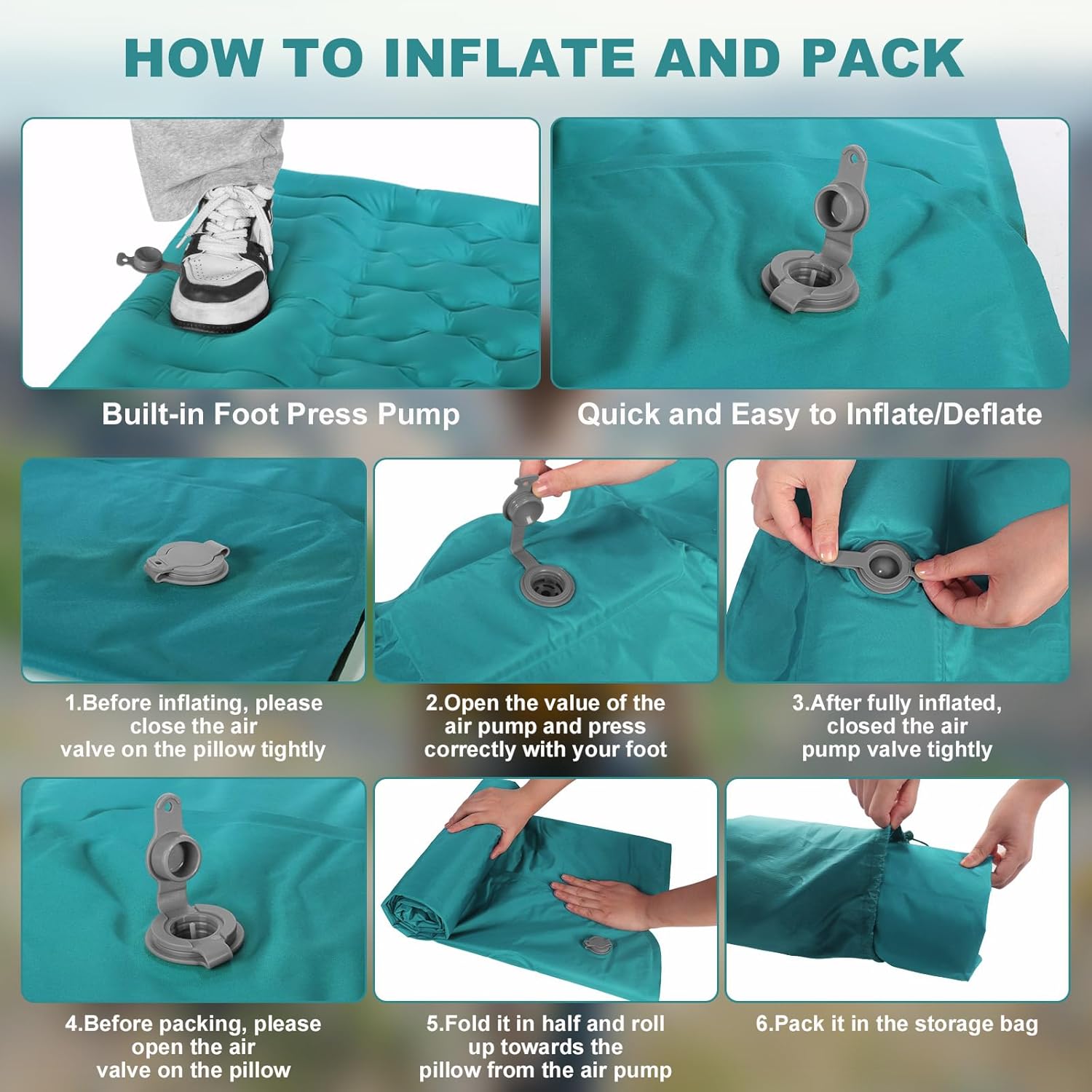 HOW TO INFLATE AND PACK

Built-in Foot Press Pump

Quick and Easy to Inflate/Deflate

1.Before inflating, please close the air valve on the pillow tightly

2.Open the value of the air pump and press correctly with your foot

3.After fully inflated, closed the air pump valve tightly

4.Before packing, please open the air valve on the pillow

5.Fold it in half and roll up towards the pillow from the air pump

6.Pack it in the storage bag