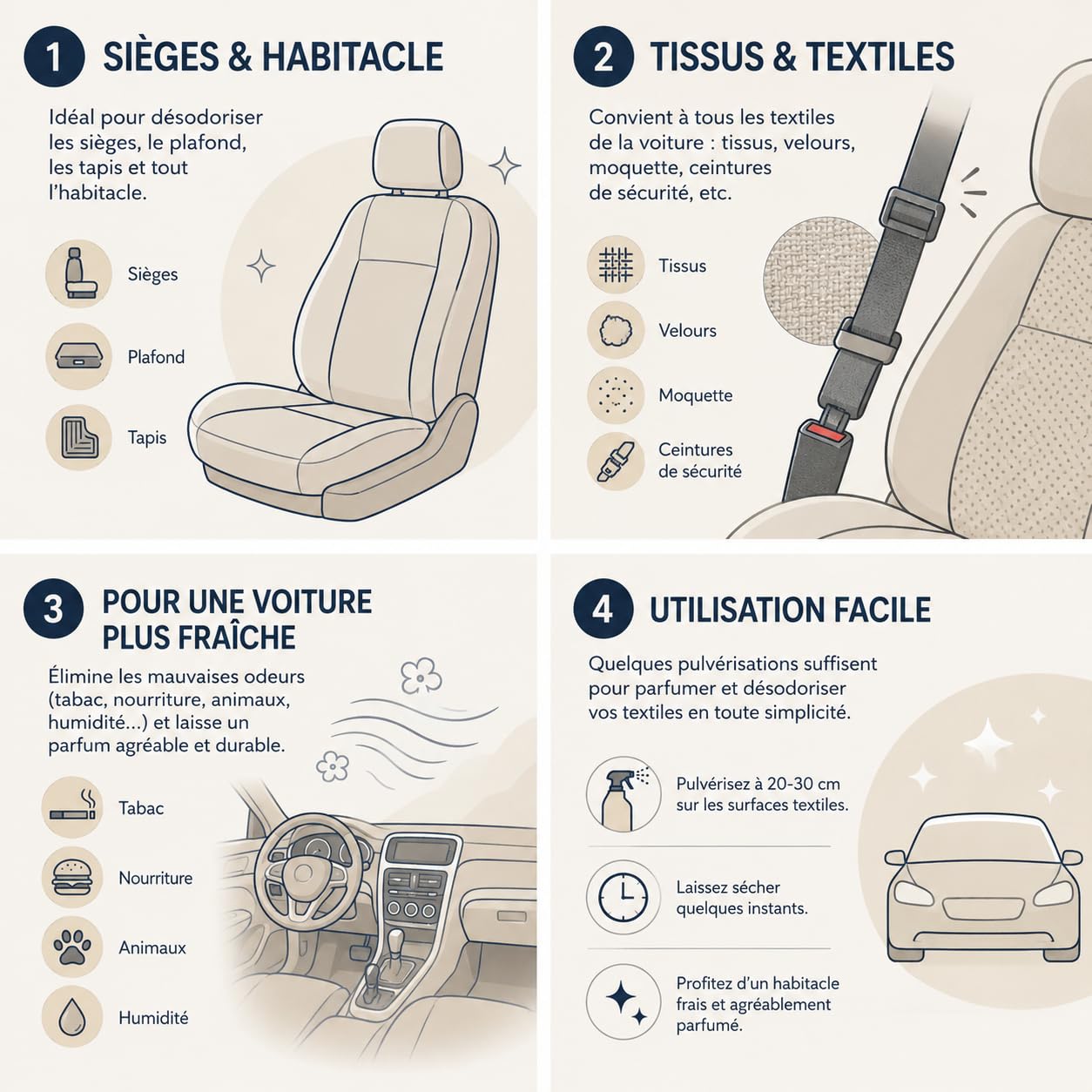 1 SIÈGES & HABITACLE

Idéal pour désodoriser les sièges, le plafond, les tapis et tout l'habitacle.

Sièges

Plafond

Tapis

2 TISSUS & TEXTILES

Convient à tous les textiles de la voiture : tissus, velours, moquette, ceintures de sécurité, etc.

Tissus

Velours

Moquette

Ceintures de sécurité

3 POUR UNE VOITURE PLUS FRAÎCHE

Élimine les mauvaises odeurs (tabac, nourriture, animaux, humidité...) et laisse un parfum agréable et durable.

Tabac

Nourriture

Animaux

Humidité

4 UTILISATION FACILE

Quelques pulvérisations suffisent pour parfumer et désodoriser vos textiles en toute simplicité.

Pulvérisez à 20-30 cm sur les surfaces textiles.

Laissez sécher quelques instants.

Profitez d'un habitacle frais et agréablement parfumé.