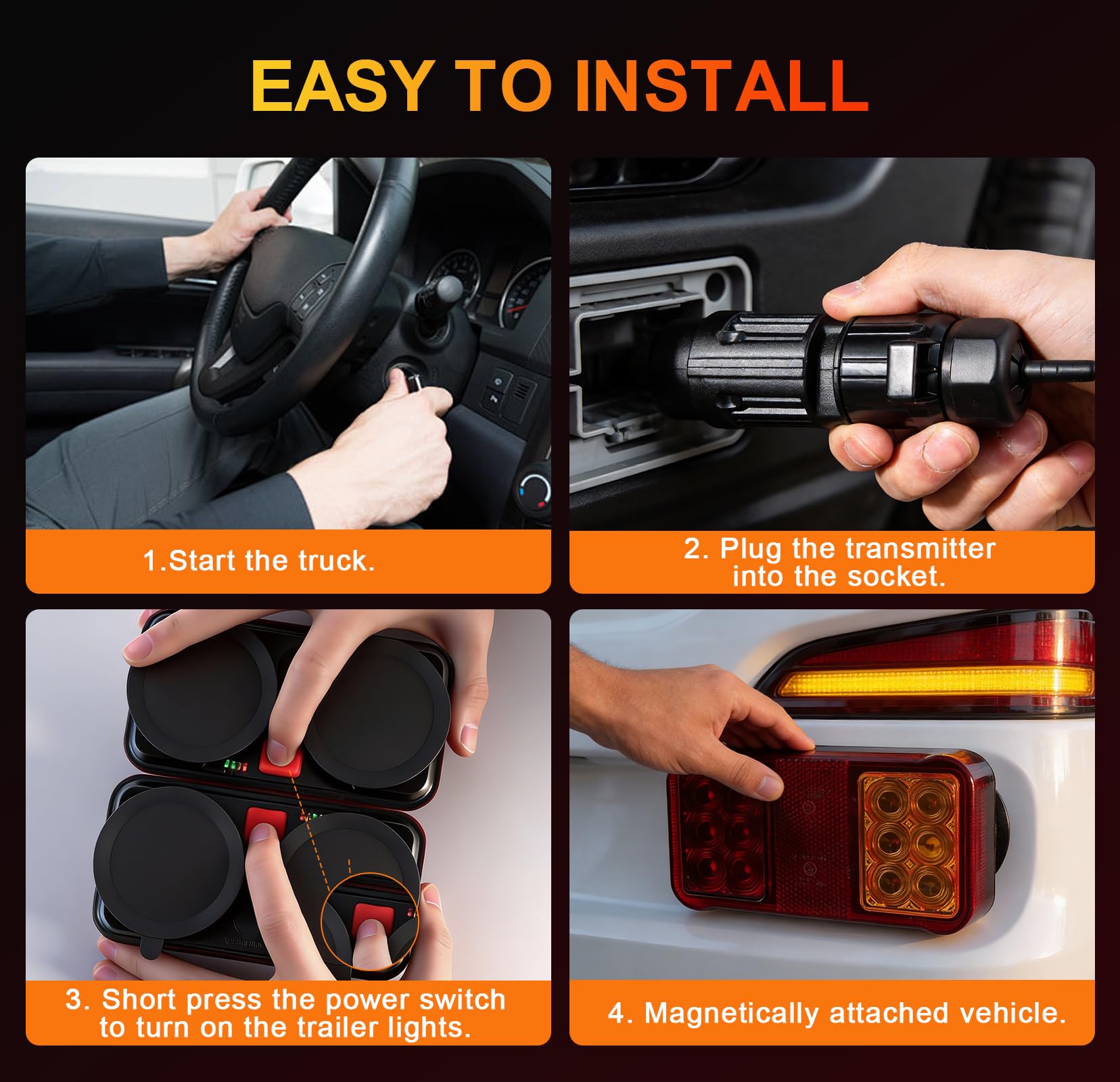 EASY TO INSTALL

1.Start the truck.

2. Plug the transmitter into the socket.

3. Short press the power switch to turn on the trailer lights.

4. Magnetically attached vehicle.