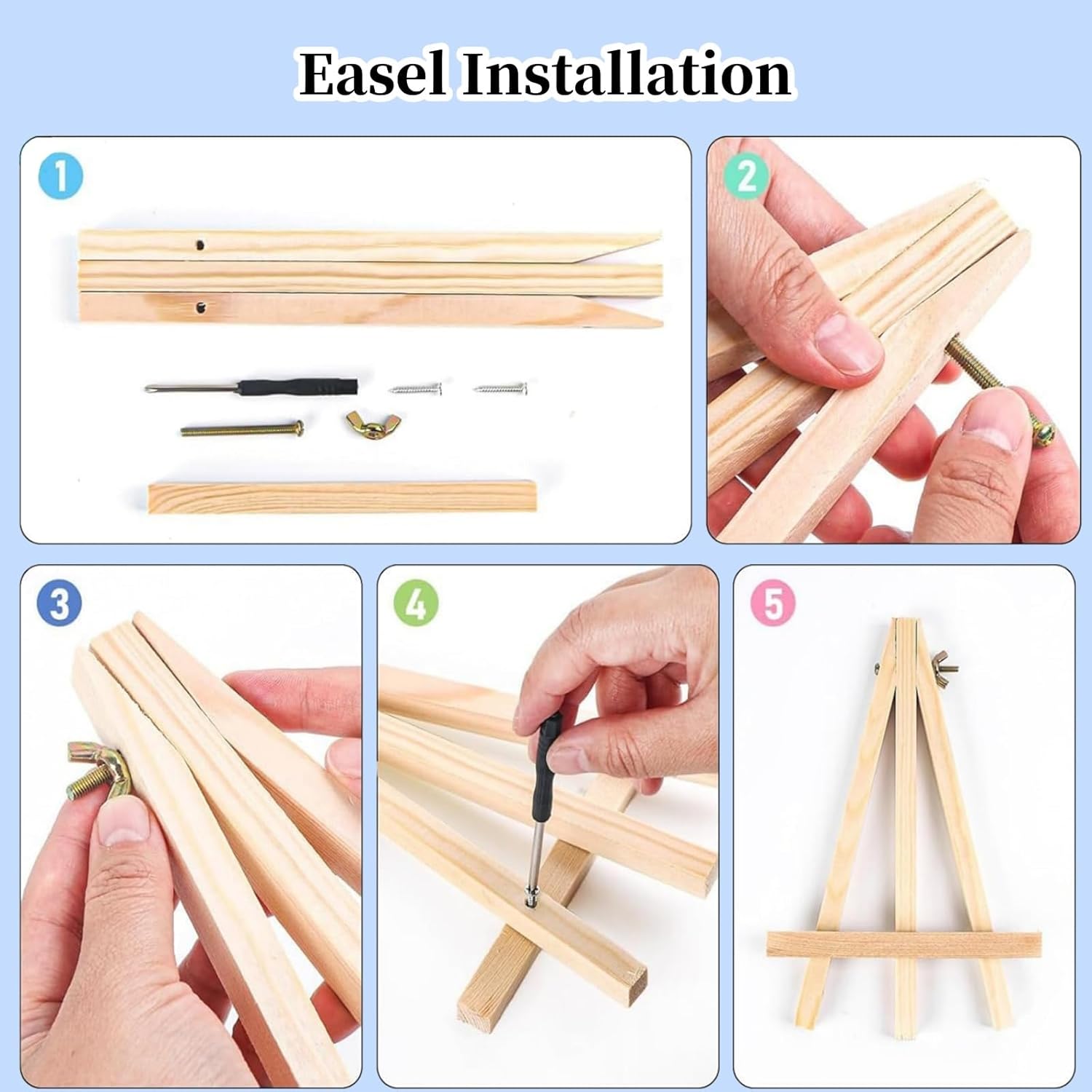 Easel Installation

1

2

3

4

5